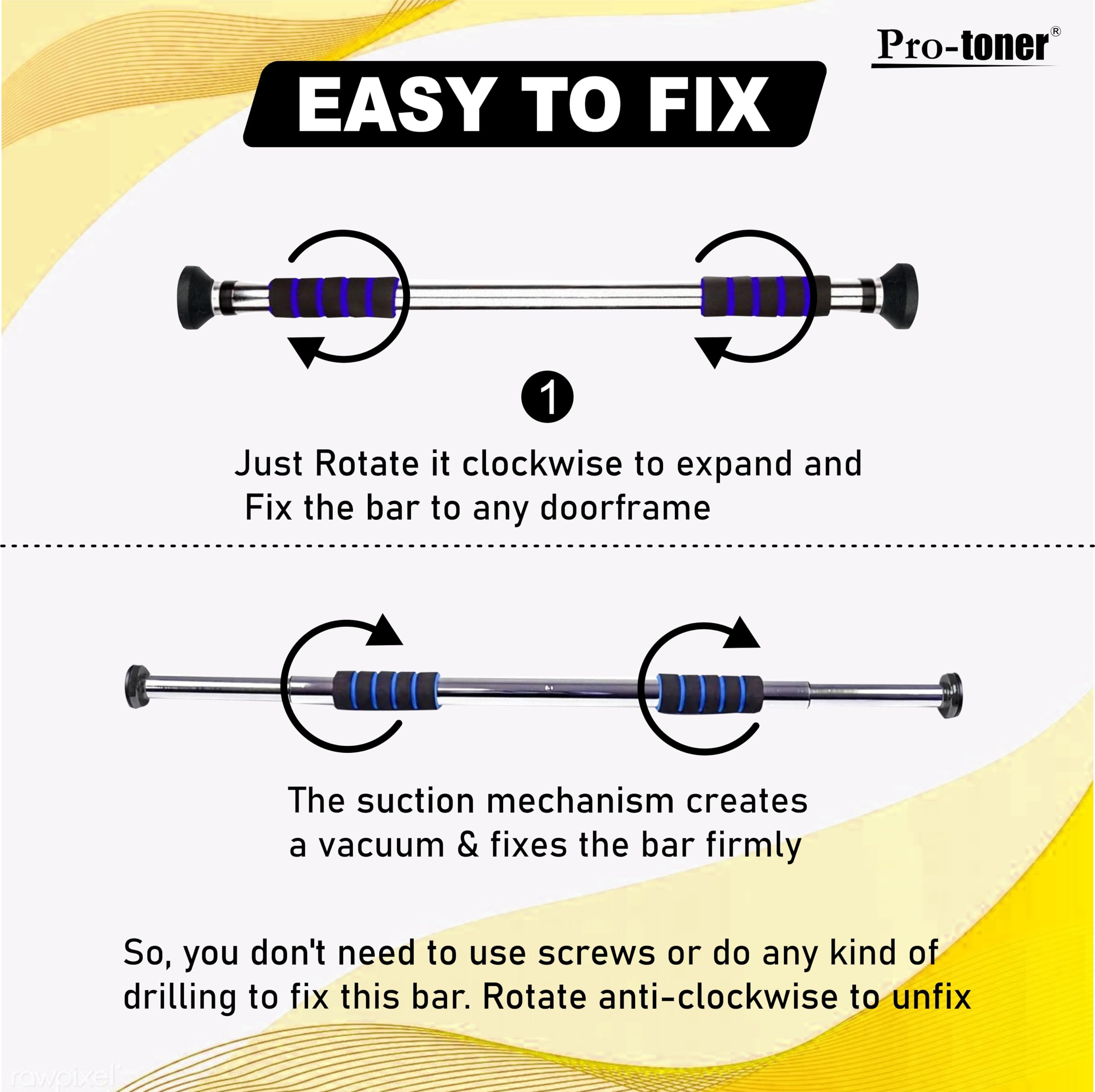 Pro-toner®

EASY TO FIX

1

Just Rotate it clockwise to expand and Fix the bar to any doorframe

The suction mechanism creates a vacuum & fixes the bar firmly

So, you don't need to use screws or do any kind of drilling to fix this bar. Rotate anti-clockwise to unfix

rawpixel