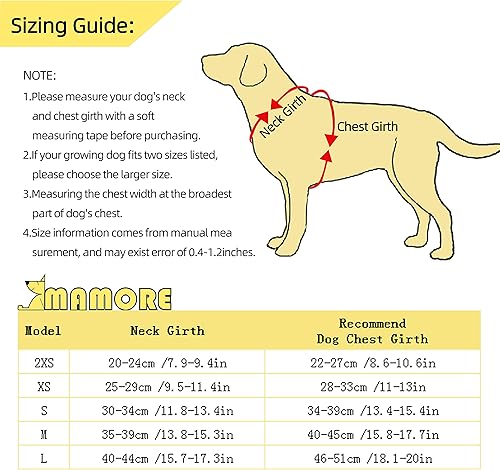 Sizing Guide:

NOTE:

1.Please measure your dog's neck and chest girth with a soft measuring tape before purchasing.

2.If your growing dog fits two sizes listed, please choose the larger size.

3.Measuring the chest width at the broadest part of dog's chest.

4.Size information comes from manual mea surement, and may exist error of 0.4-1.2inches.

Neck Girth

Chest Girth

MAMORE

| Model | Neck Girth | Recommend Dog Chest Girth |
|---|---|---|
| 2XS | 20-24cm /7.9-9.4in | 22-27cm /8.6-10.6in |
| XS | 25-29cm /9.5-11.4in | 28-33cm /11-13in |
| S | 30-34cm /11.8-13.4in | 34-39cm /13.4-15.4in |
| M | 35-39cm /13.8-15.3in | 40-45cm /15.8-17.7in |
| L | 40-44cm /15.7-17.3in | 46-51cm /18.1-20in |