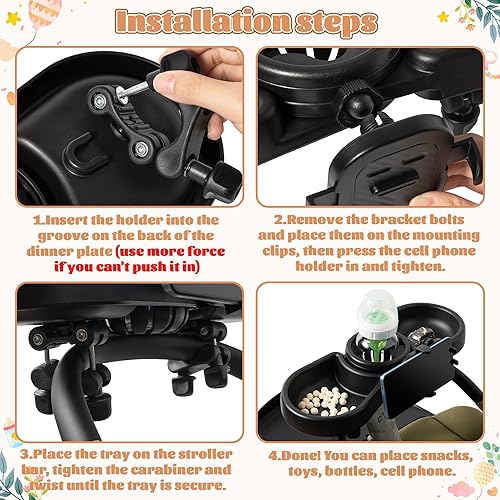 Installation steps

1.Insert the holder into the groove on the back of the dinner plate (use more force if you can't push it in)

2.Remove the bracket bolts and place them on the mounting clips, then press the cell phone holder in and tighten.

3.Place the tray on the stroller bar, tighten the carabiner and twist until the tray is secure.

4.Done! You can place snacks, toys, bottles, cell phone.