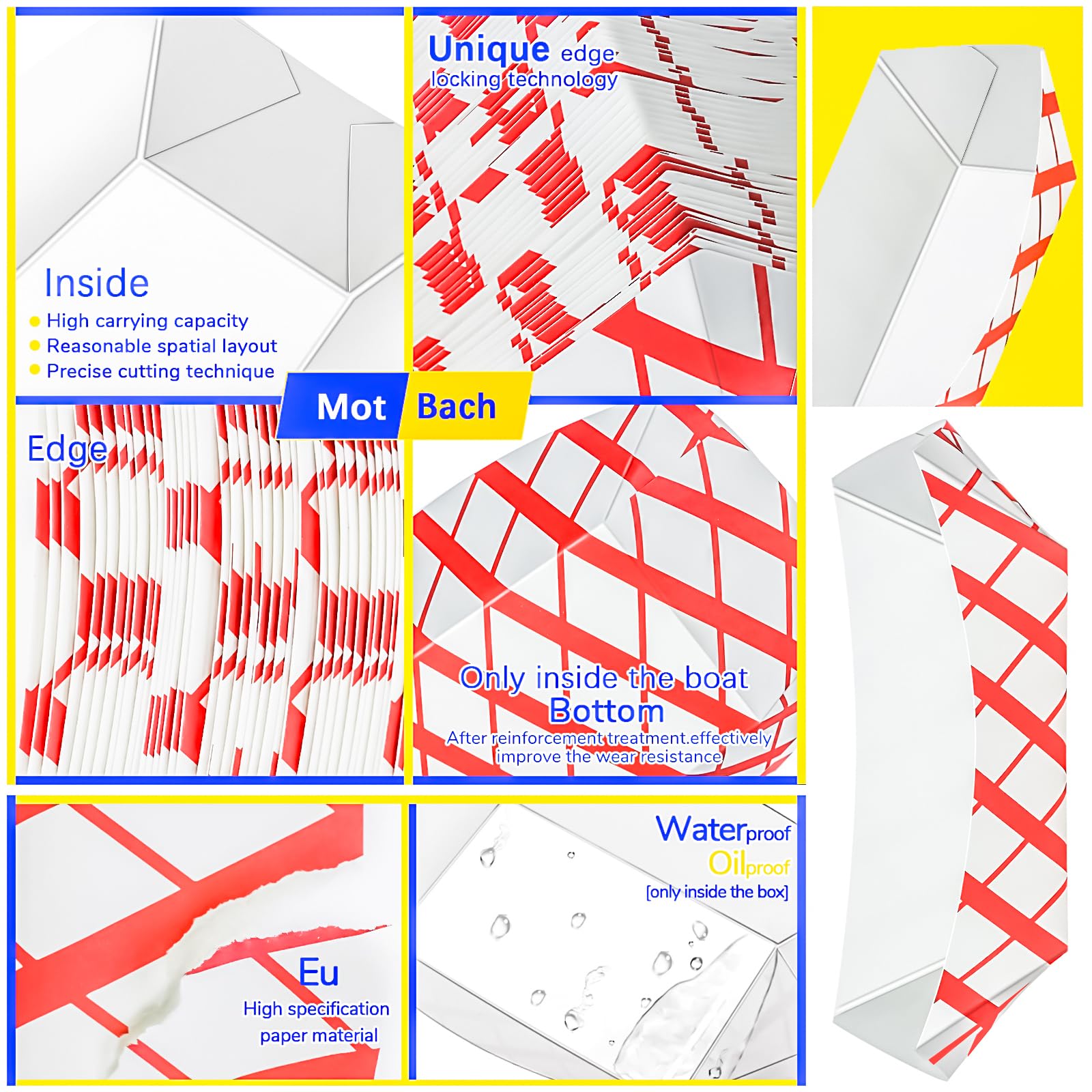 Inside
High carrying capacity
Reasonable spatial layout
Precise cutting technique

Unique edge locking technology

Mot Bach

Edge

Only inside the boat
Bottom
After reinforcement treatment.effectively improve the wear resistance

Eu
High specification paper material

Waterproof
Oilproof
[only inside the box]