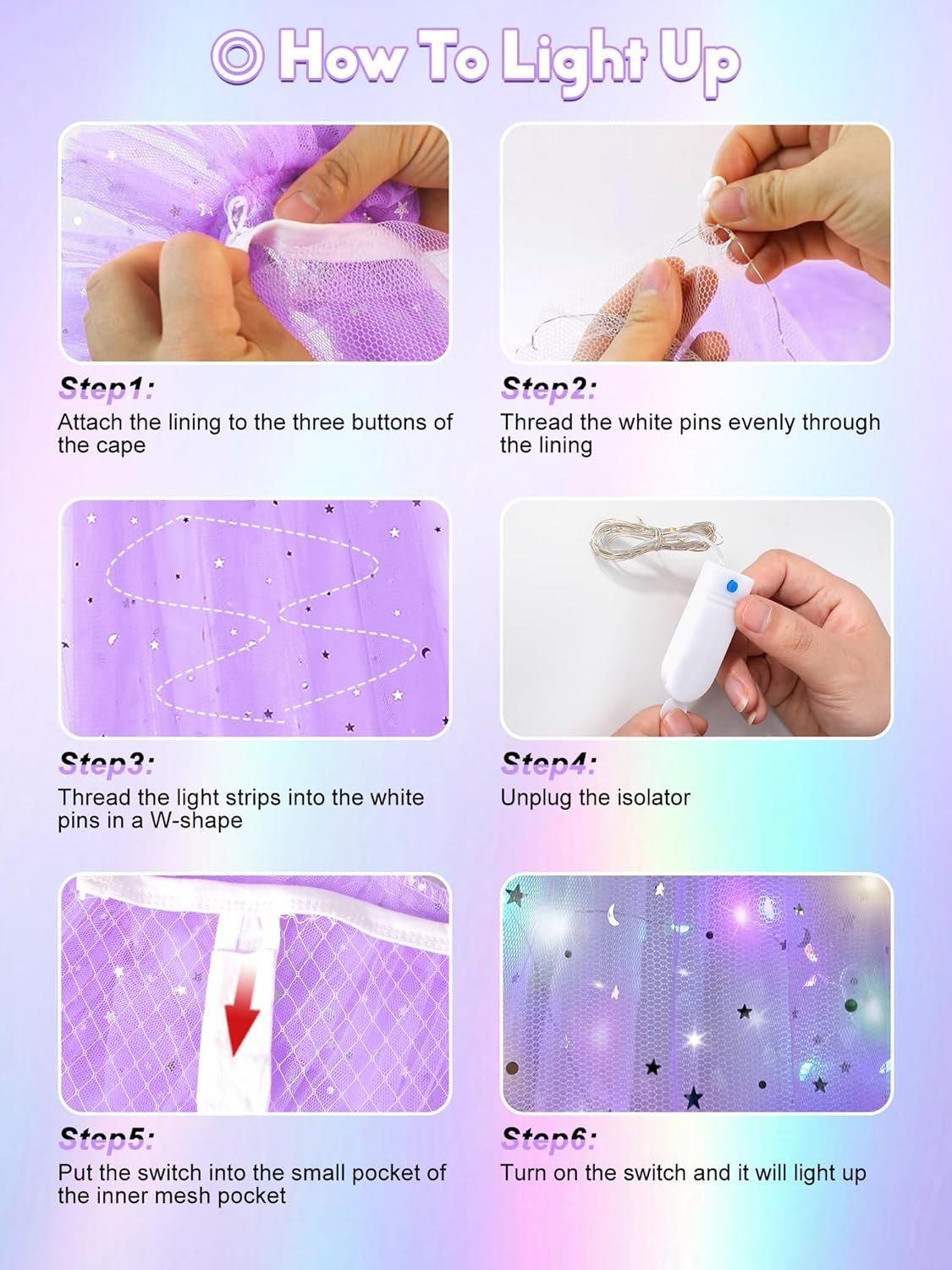 How To Light Up

Step1:
Attach the lining to the three buttons of the cape

Step2:
Thread the white pins evenly through the lining

Step3:
Thread the light strips into the white pins in a W-shape

Step4:
Unplug the isolator

Step5:
Put the switch into the small pocket of the inner mesh pocket

Step6:
Turn on the switch and it will light up