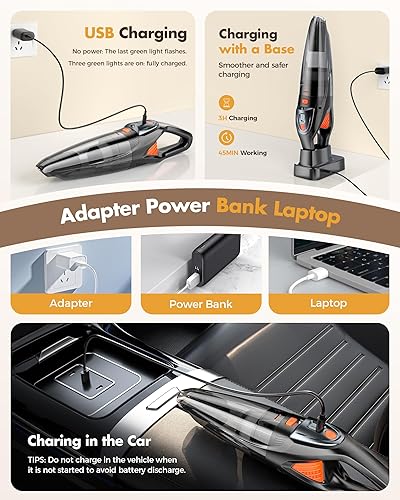 USB Charging

No power: The last green light flashes.

Three green lights are on: fully charged.

Charging with a Base

Smoother and safer charging

3H Charging

45MIN Working

Adapter Power Bank Laptop

Adapter

Power Bank

Laptop

Charing in the Car

TIPS: Do not charge in the vehicle when it is not started to avoid battery discharge.