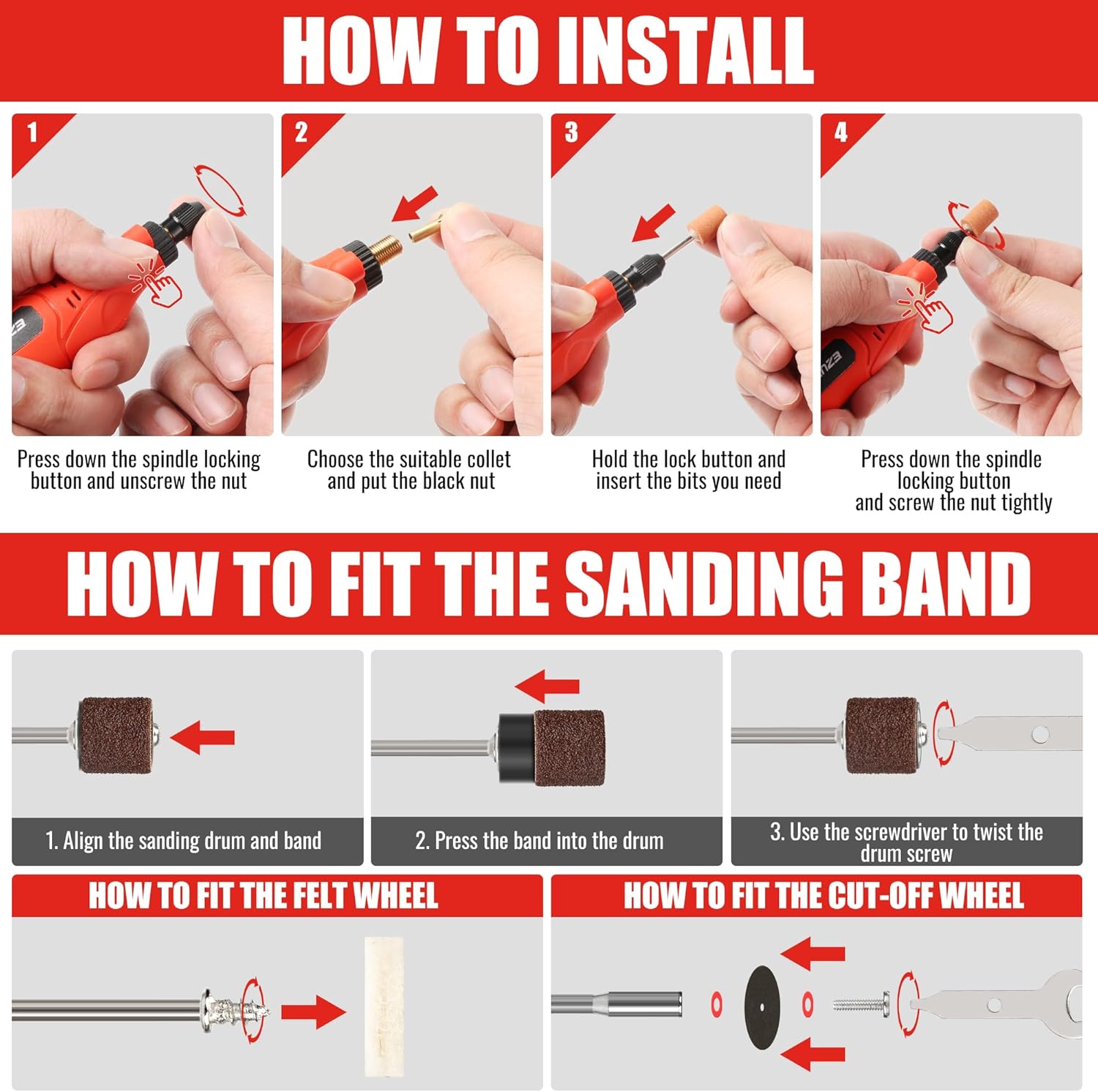 HOW TO INSTALL

1

Press down the spindle locking button and unscrew the nut

2

Choose the suitable collet and put the black nut

3

Hold the lock button and insert the bits you need

4

Press down the spindle locking button and screw the nut tightly

HOW TO FIT THE SANDING BAND

1. Align the sanding drum and band

2. Press the band into the drum

3. Use the screwdriver to twist the drum screw

HOW TO FIT THE FELT WHEEL

HOW TO FIT THE CUT-OFF WHEEL