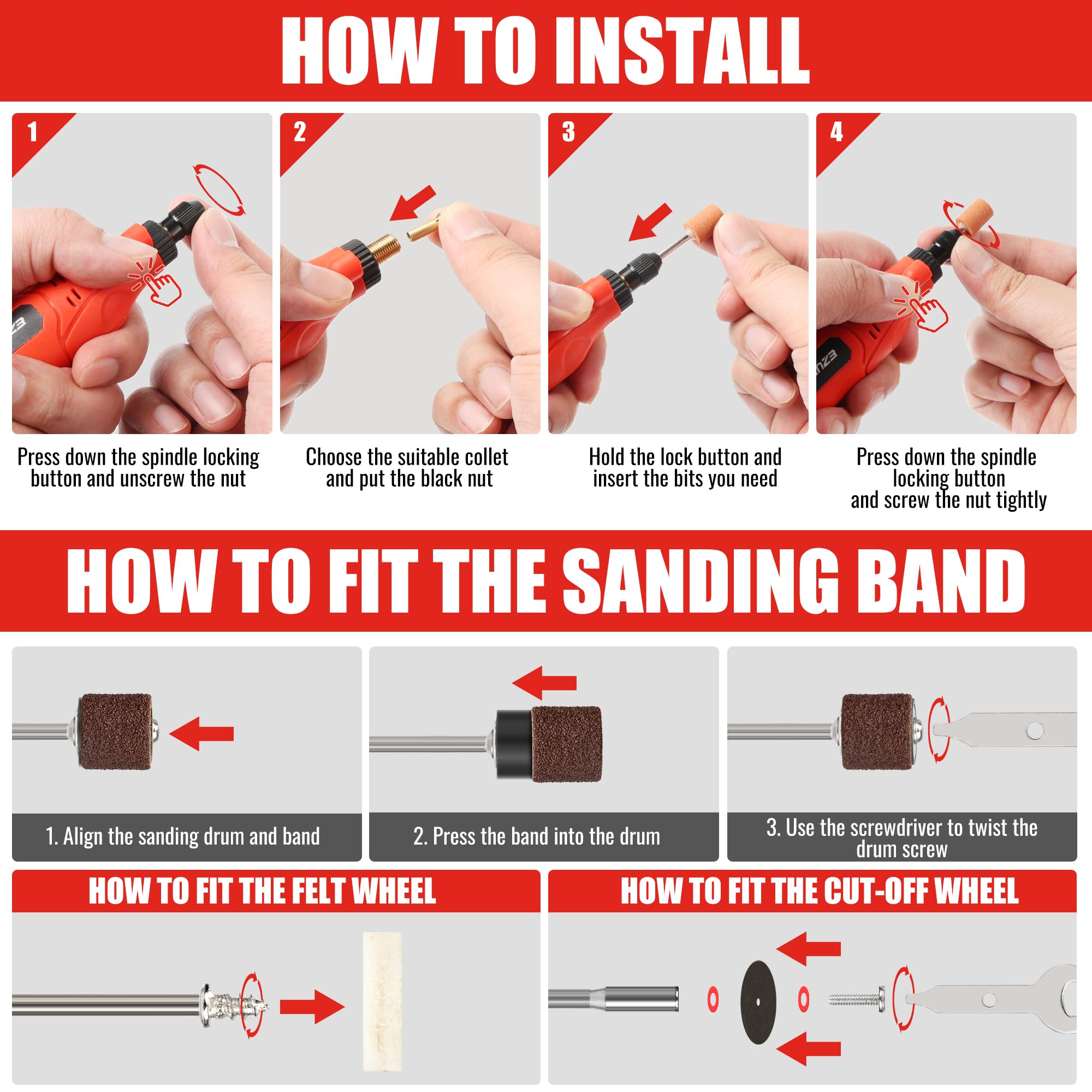 HOW TO INSTALL

1

Press down the spindle locking button and unscrew the nut

2

Choose the suitable collet and put the black nut

3

Hold the lock button and insert the bits you need

4

Press down the spindle locking button and screw the nut tightly

HOW TO FIT THE SANDING BAND

1. Align the sanding drum and band

2. Press the band into the drum

3. Use the screwdriver to twist the drum screw

HOW TO FIT THE FELT WHEEL

HOW TO FIT THE CUT-OFF WHEEL