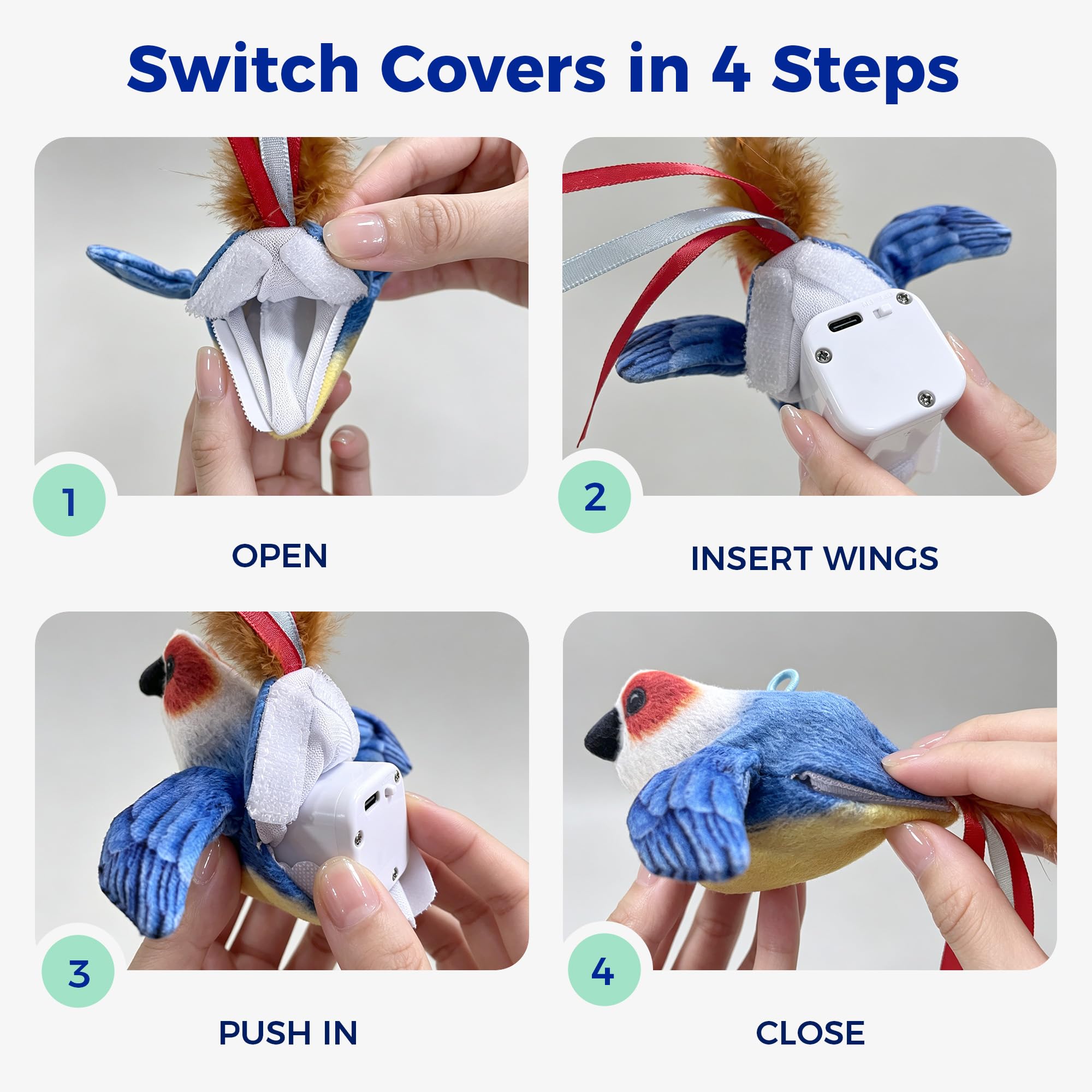 Switch Covers in 4 Steps

1

OPEN

2

INSERT WINGS

3

PUSH IN

4

CLOSE