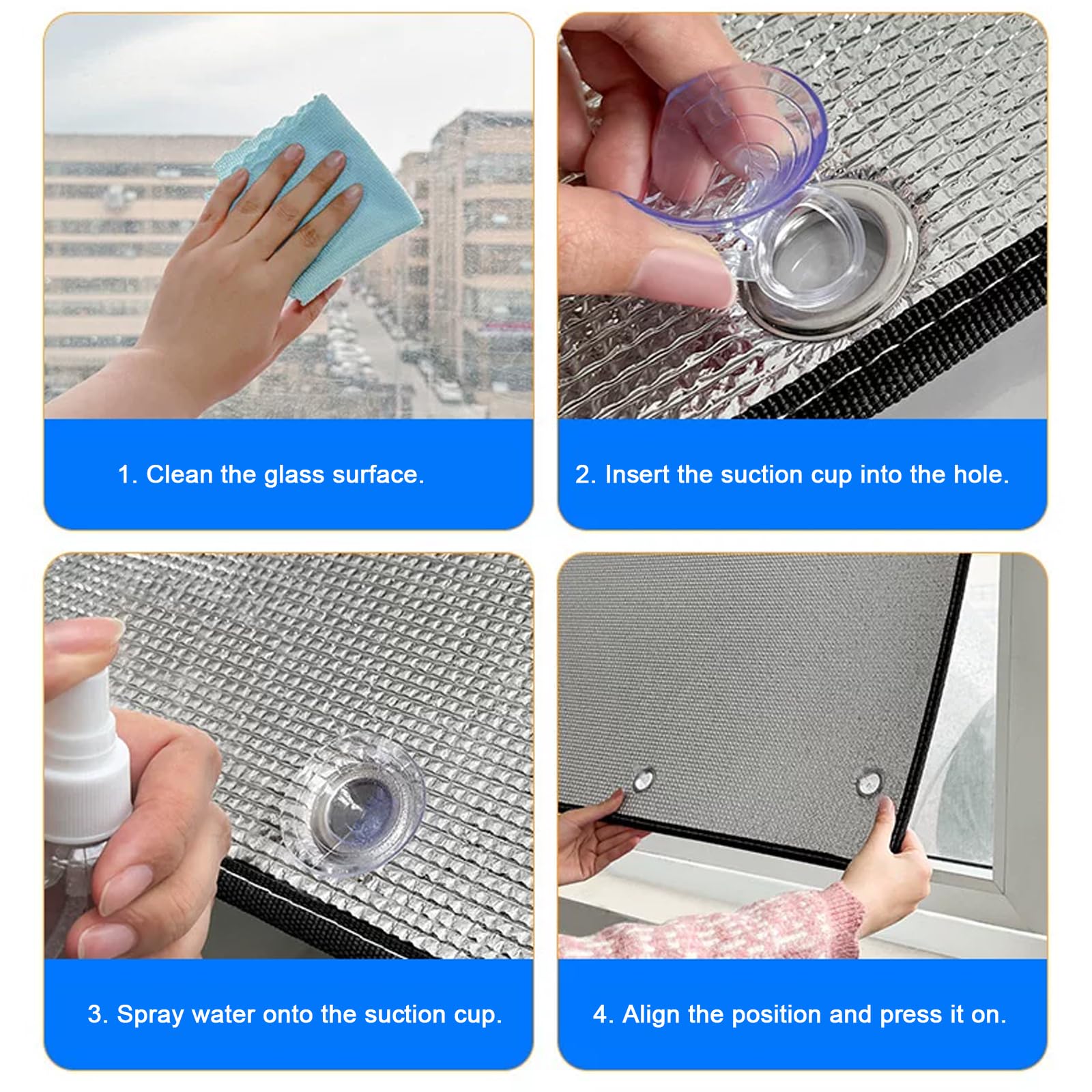 1. Clean the glass surface.

2. Insert the suction cup into the hole.

3. Spray water onto the suction cup.

4. Align the position and press it on.