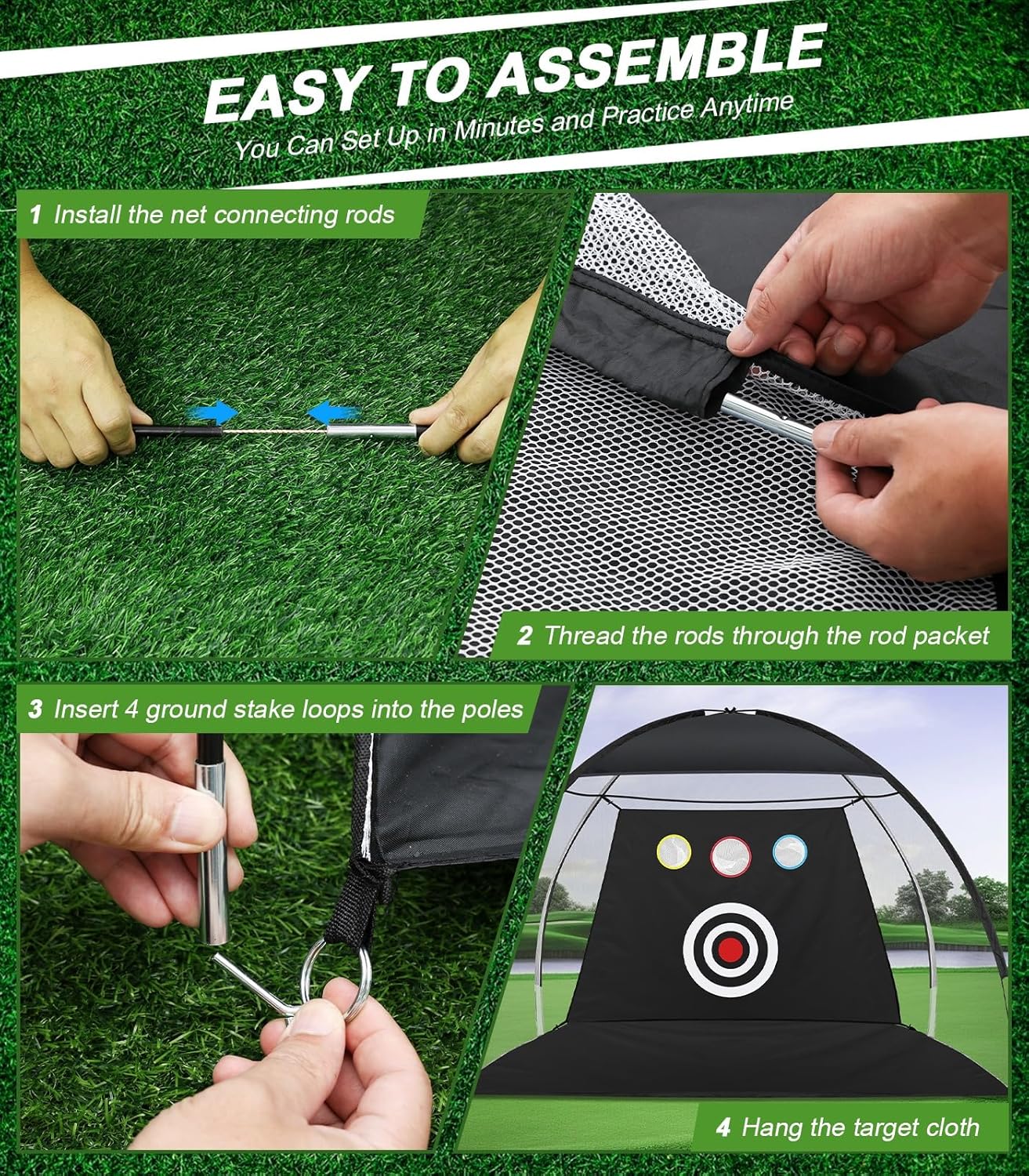 EASY TO ASSEMBLE
You Can Set Up in Minutes and Practice Anytime

1 Install the net connecting rods

2 Thread the rods through the rod packet

3 Insert 4 ground stake loops into the poles

4 Hang the target cloth