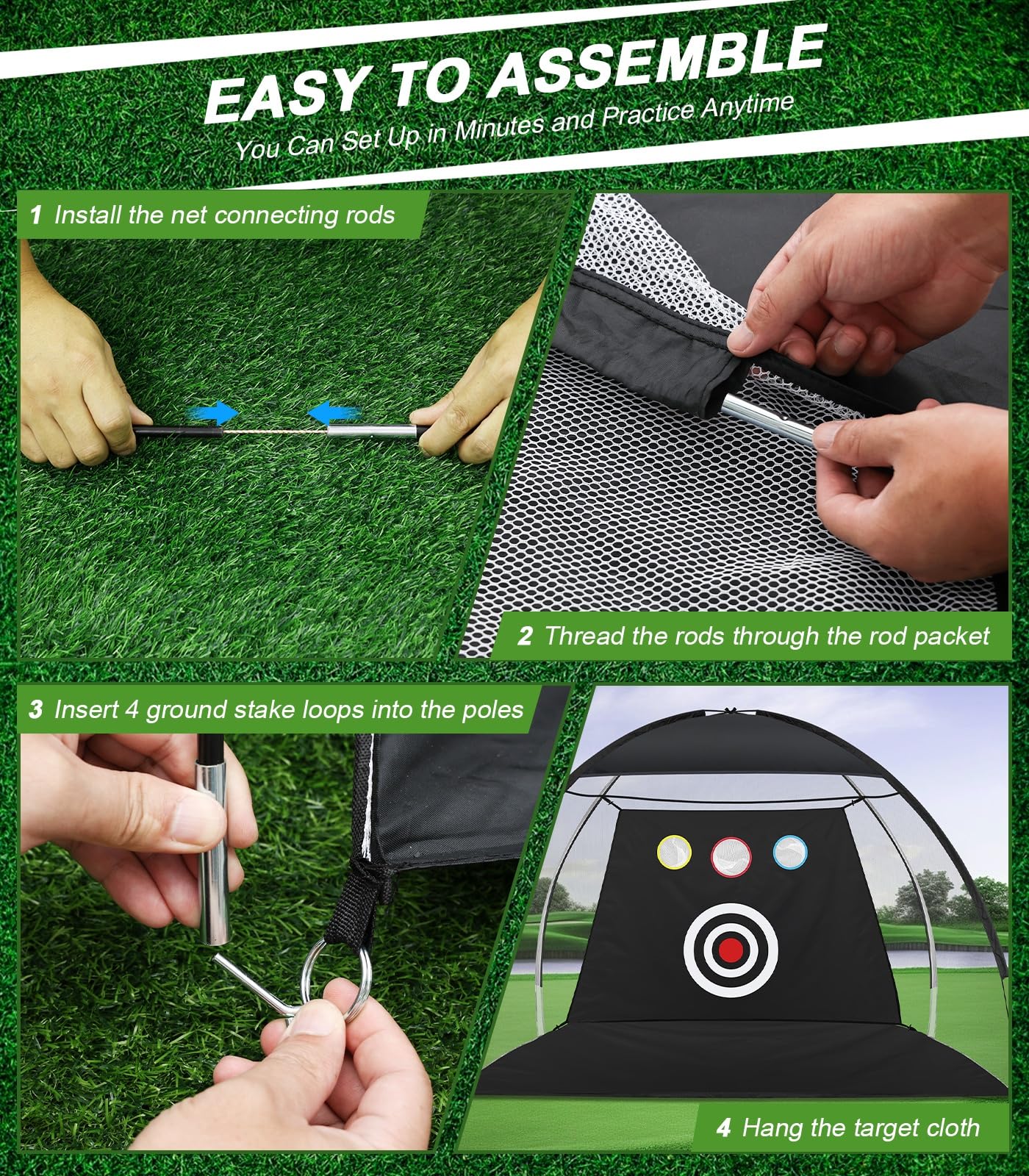 EASY TO ASSEMBLE
You Can Set Up in Minutes and Practice Anytime

1 Install the net connecting rods

2 Thread the rods through the rod packet

3 Insert 4 ground stake loops into the poles

4 Hang the target cloth