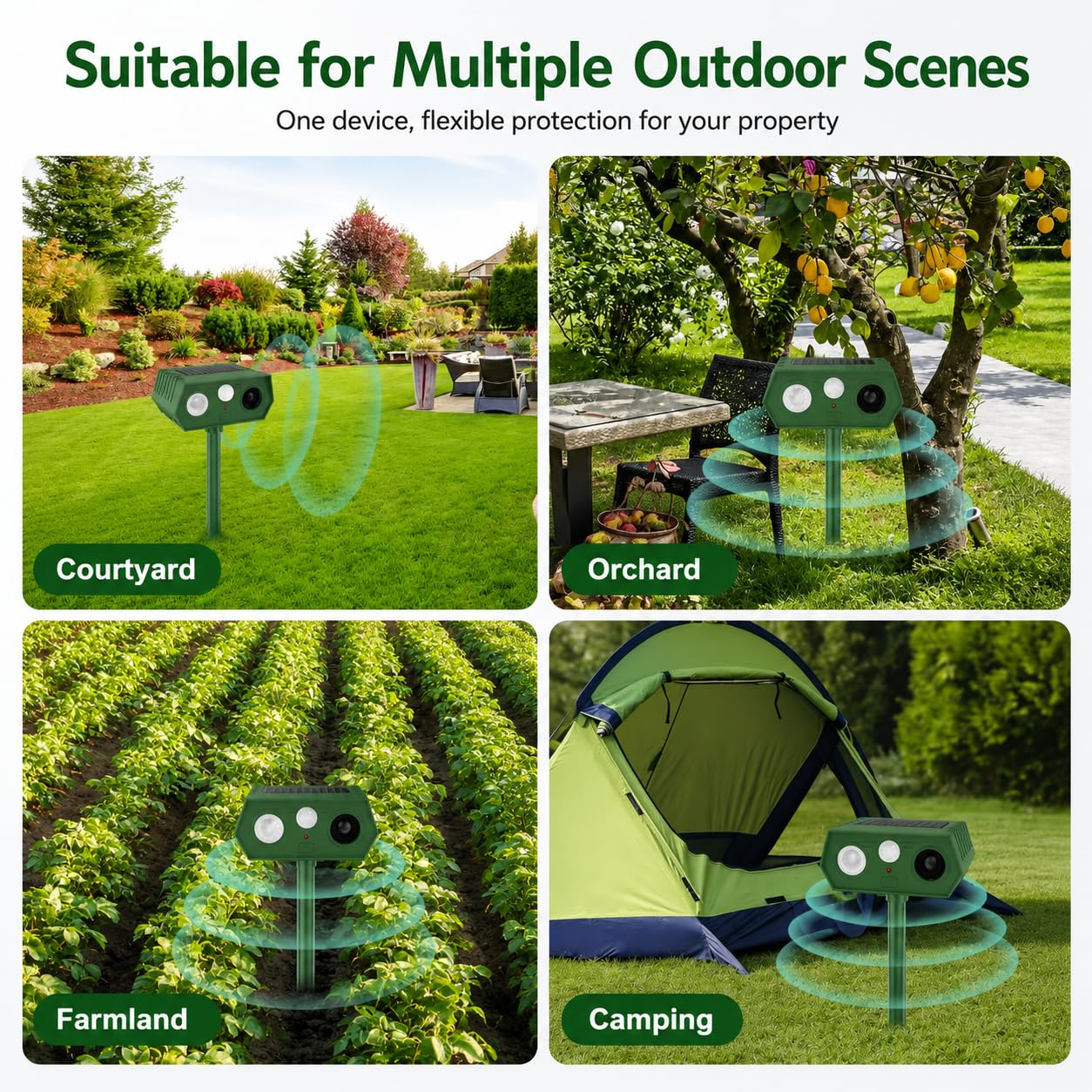 Suitable for Multiple Outdoor Scenes

One device, flexible protection for your property

Courtyard

Orchard

Farmland

Camping