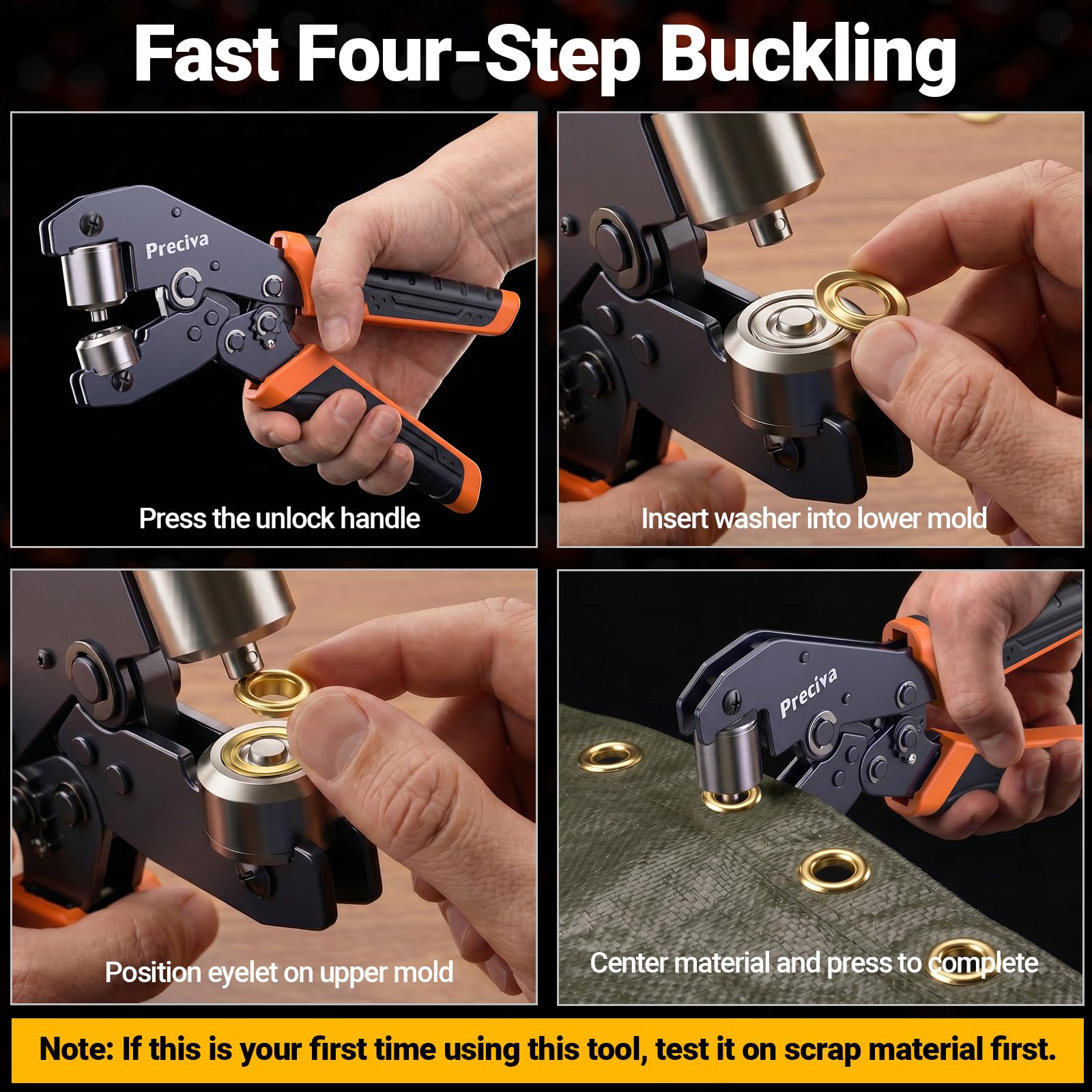 Fast Four-Step Buckling

Preciva

Press the unlock handle

Insert washer into lower mold

Position eyelet on upper mold

Preciva

Center material and press to complete

Note: If this is your first time using this tool, test it on scrap material first.