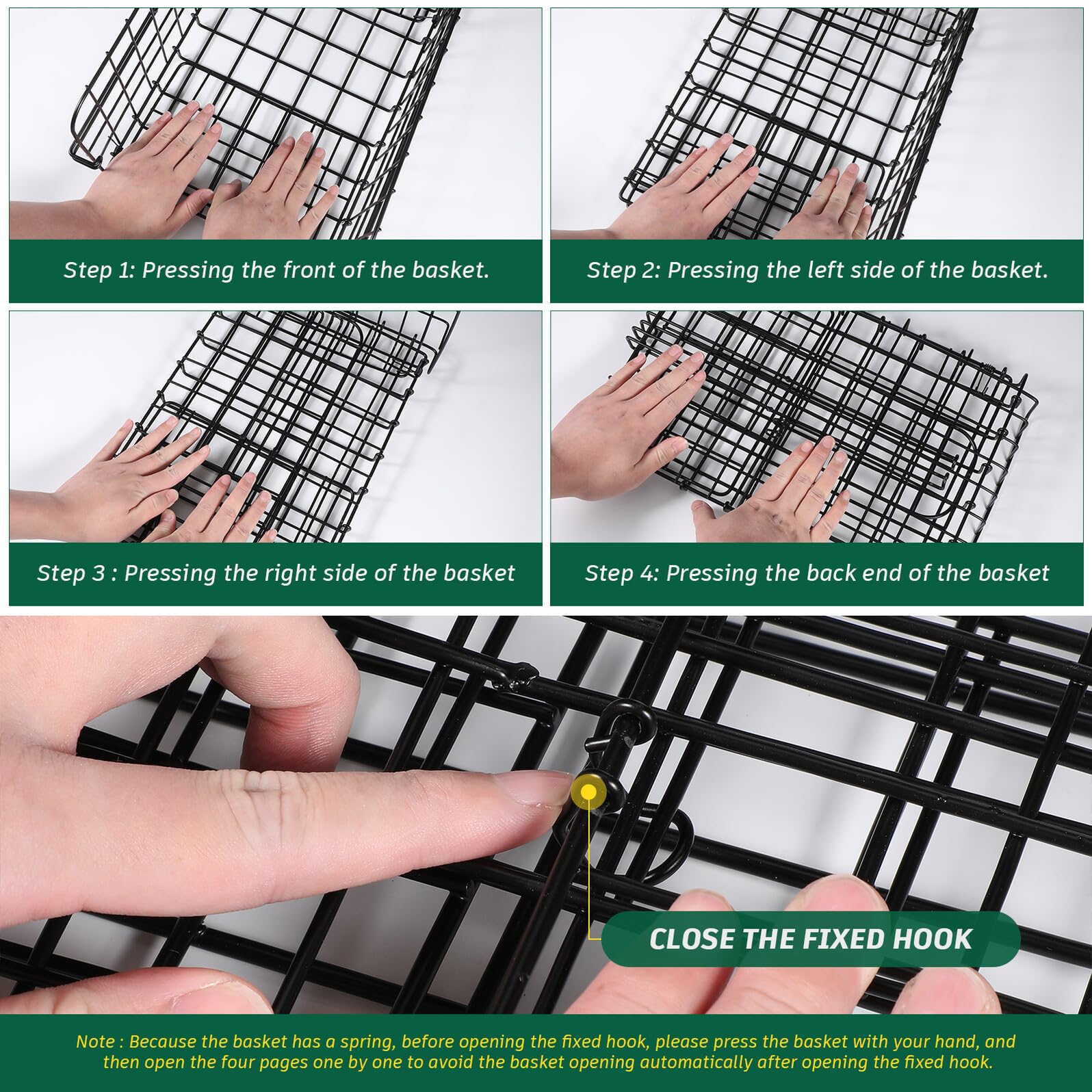 Step 1: Pressing the front of the basket.

Step 2: Pressing the left side of the basket.

Step 3 : Pressing the right side of the basket

Step 4: Pressing the back end of the basket

CLOSE THE FIXED HOOK

Note : Because the basket has a spring, before opening the fixed hook, please press the basket with your hand, and then open the four pages one by one to avoid the basket opening automatically after opening the fixed hook.