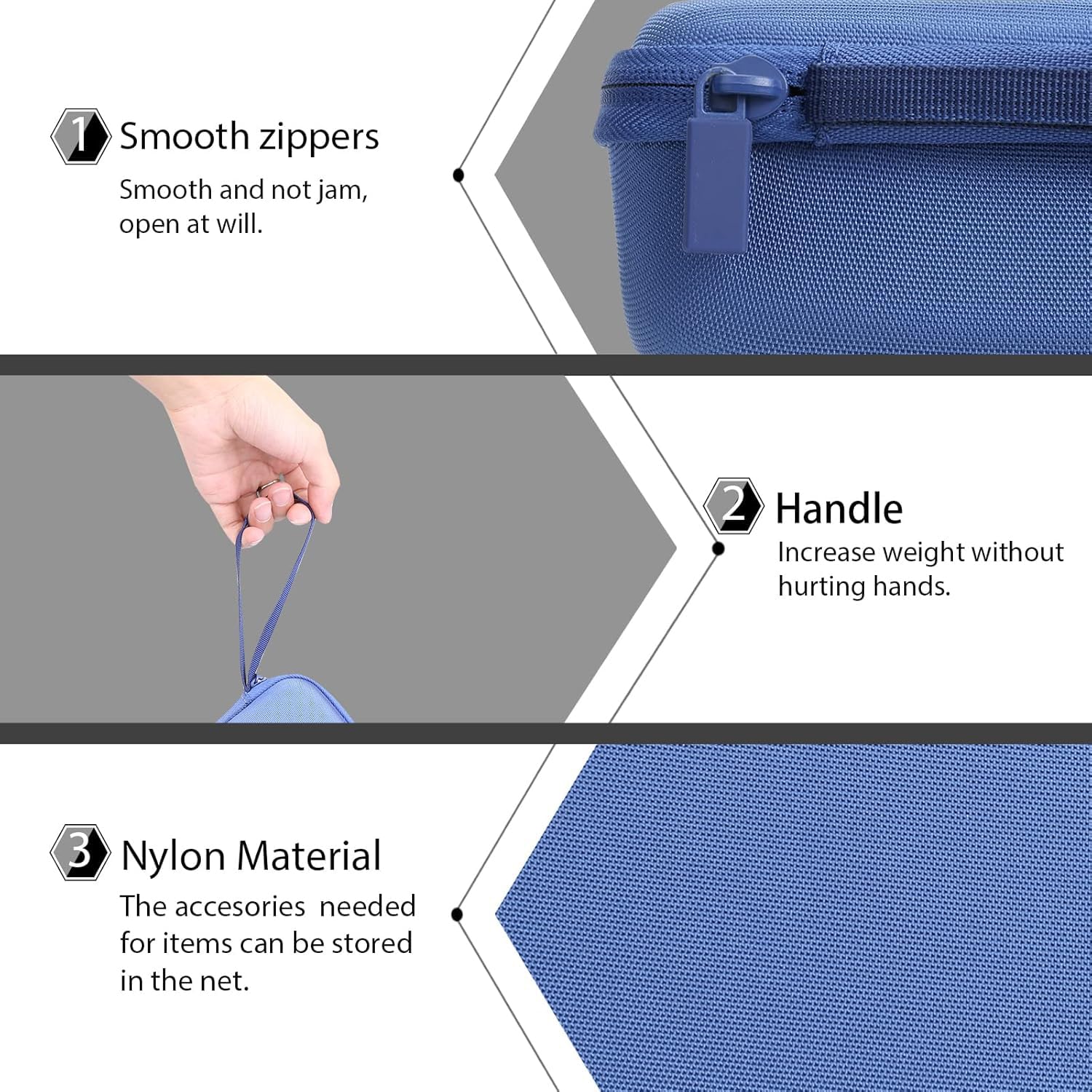 1 Smooth zippers

Smooth and not jam, open at will.

2 Handle

Increase weight without hurting hands.

3 Nylon Material

The accesories needed for items can be stored in the net.