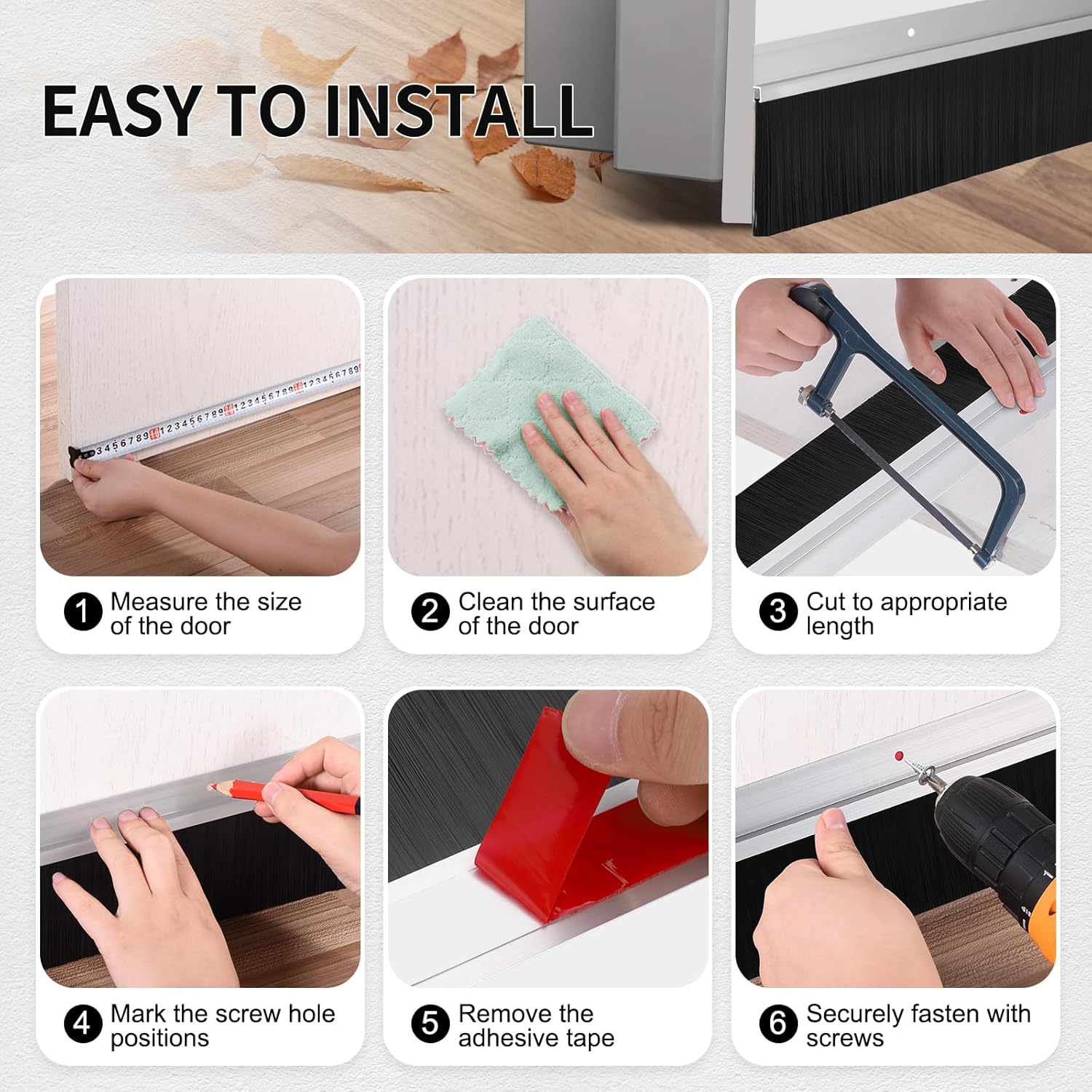 EASY TO INSTALL

1 Measure the size of the door

2 Clean the surface of the door

3 Cut to appropriate length

4 Mark the screw hole positions

5 Remove the adhesive tape

6 Securely fasten with screws