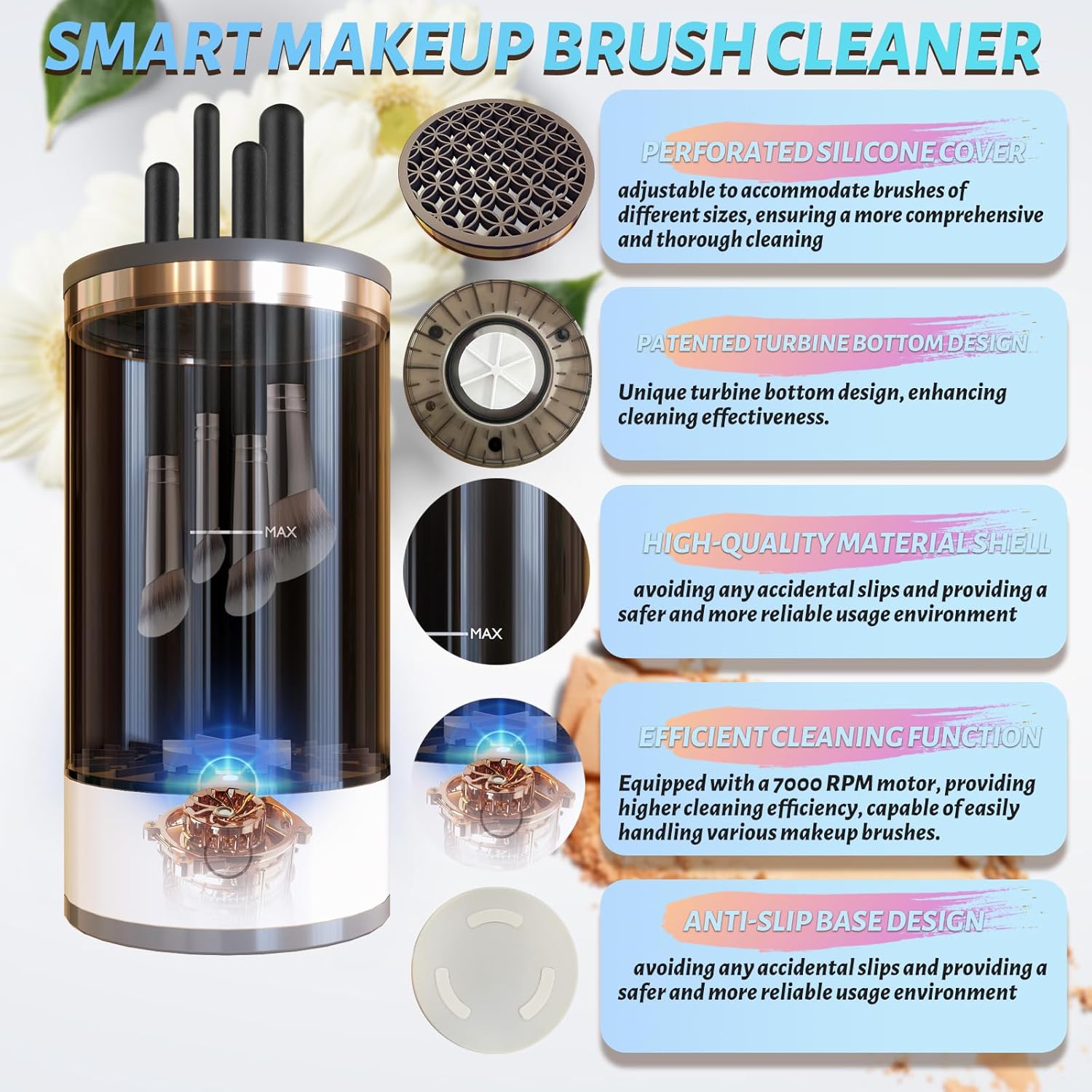 SMART MAKEUP BRUSH CLEANER

MAX

MAX

PERFORATED SILICONE COVER

adjustable to accommodate brushes of different sizes, ensuring a more comprehensive and thorough cleaning

PATENTED TURBINE BOTTOM DESIGN

Unique turbine bottom design, enhancing cleaning effectiveness.

HIGH-QUALITY MATERIAL SHELL

avoiding any accidental slips and providing a safer and more reliable usage environment

EFFICIENT CLEANING FUNCTION

Equipped with a 7000 RPM motor, providing higher cleaning efficiency, capable of easily handling various makeup brushes.

ANTI-SLIP BASE DESIGN

avoiding any accidental slips and providing a safer and more reliable usage environment