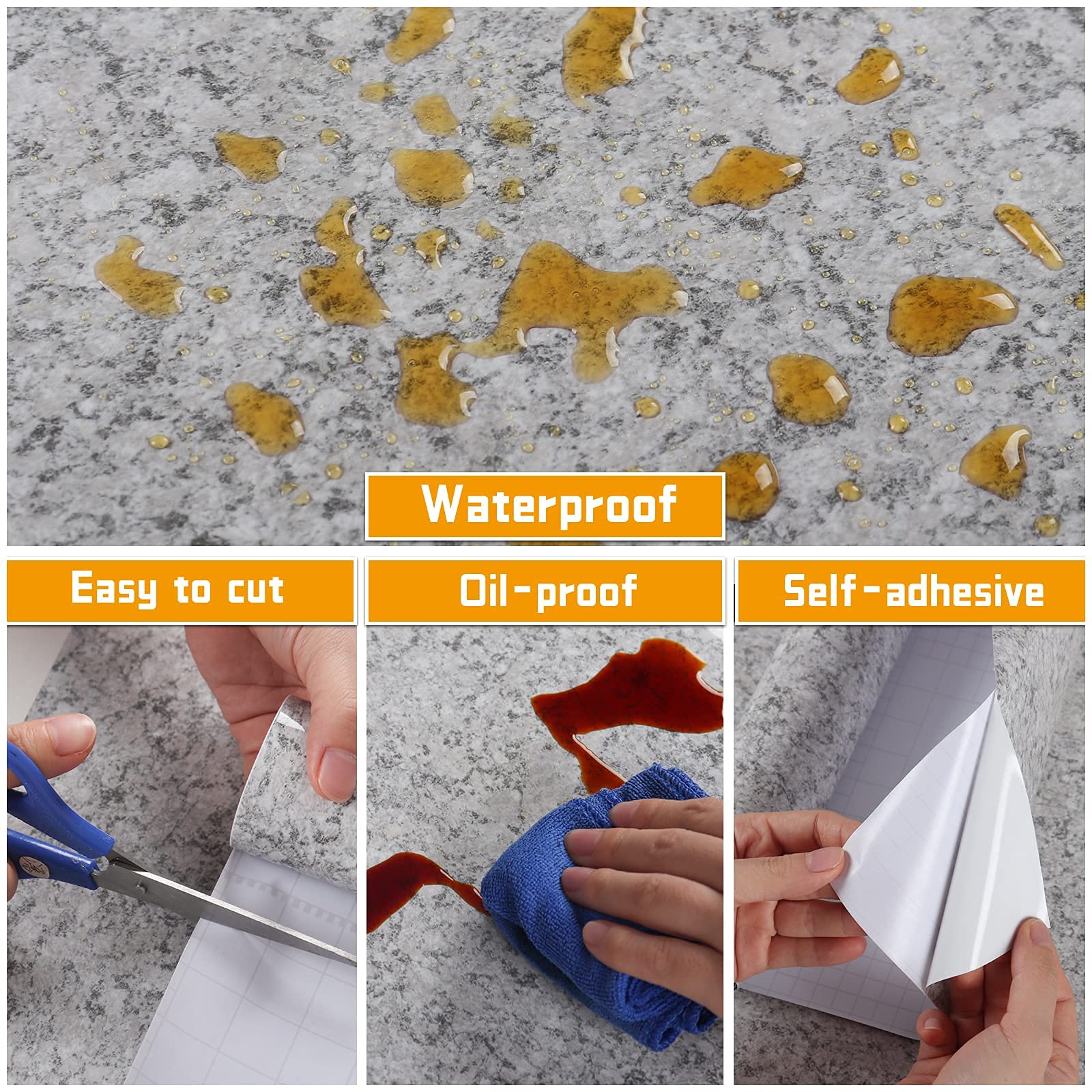 Waterproof

Easy to cut

Oil-proof

Self-adhesive