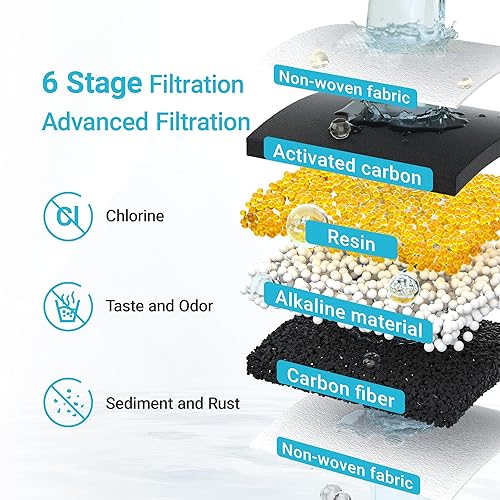 6 Stage Filtration
Advanced Filtration

Cl

Chlorine

Taste and Odor

Sediment and Rust

Non-woven fabric

Activated carbon

Resin

Alkaline material

Carbon fiber

Non-woven fabric