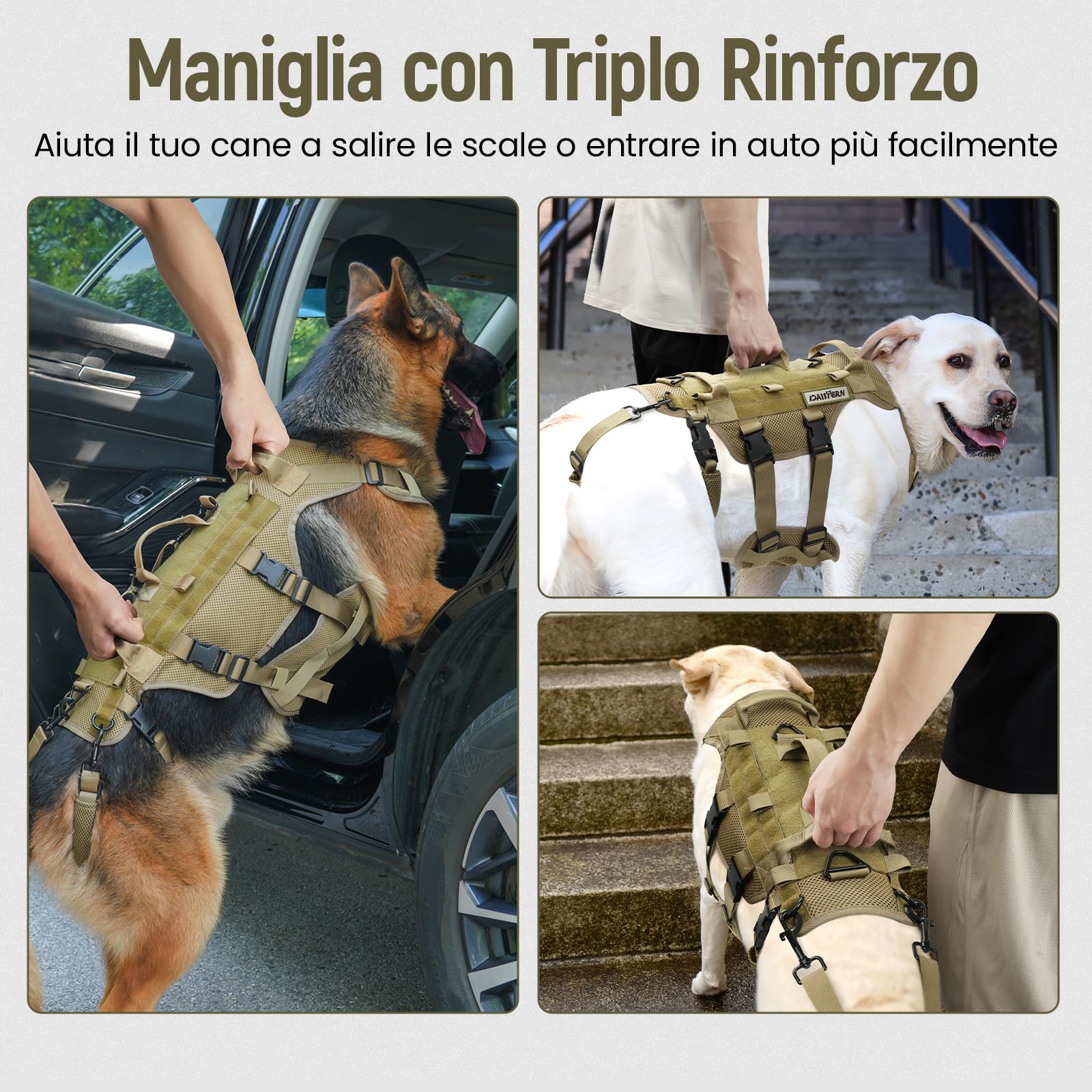 Maniglia con Triplo Rinforzo

Aiuta il tuo cane a salire le scale o entrare in auto più facilmente

DAISPERN