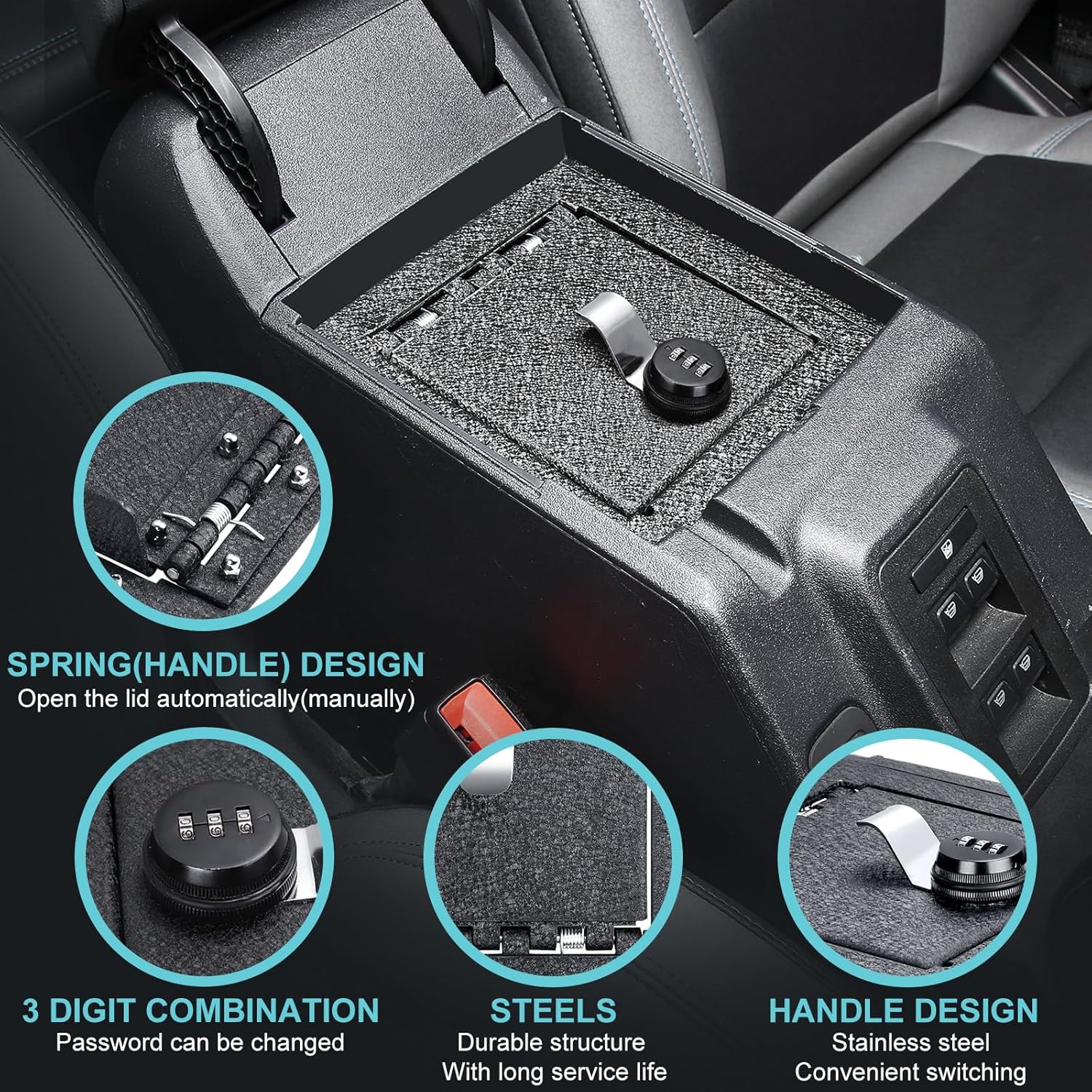 SPRING(HANDLE) DESIGN
Open the lid automatically(manually)

3 DIGIT COMBINATION
Password can be changed

STEELS
Durable structure
With long service life

HANDLE DESIGN
Stainless steel
Convenient switching