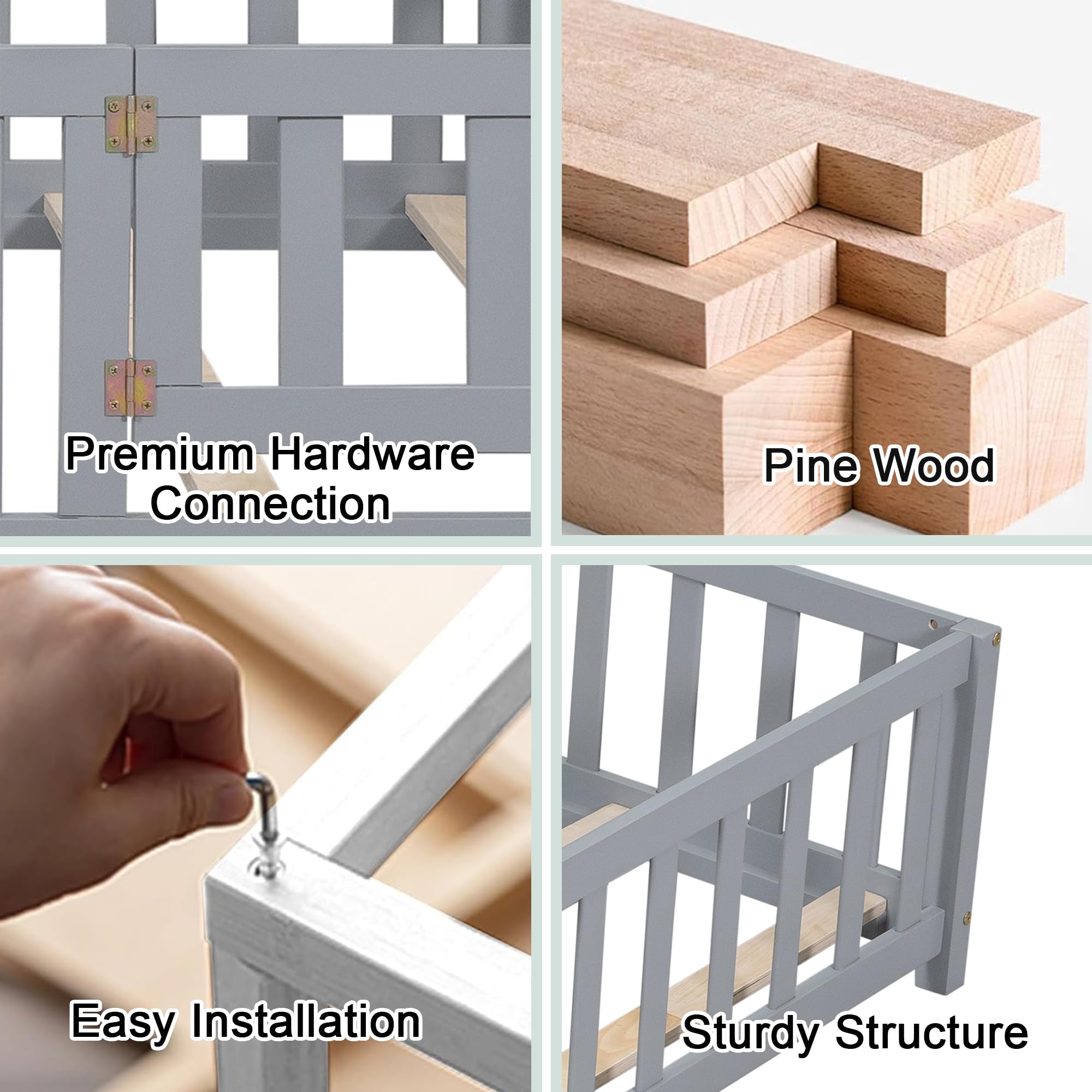 Premium Hardware Connection

Pine Wood

Easy Installation

Sturdy Structure