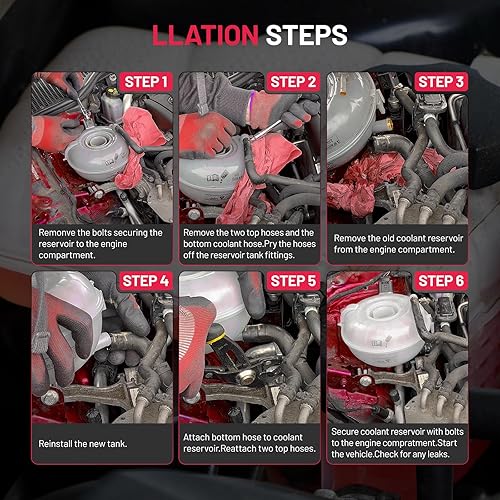 LLATION STEPS

STEP 1

Remonve the bolts securing the reservoir to the engine compartment.

STEP 2

Remove the two top hoses and the bottom coolant hose.Pry the hoses off the reservoir tank fittings.

STEP 3

Remove the old coolant reservoir from the engine compartment.

STEP 4

Reinstall the new tank.

STEP 5

Attach bottom hose to coolant reservoir.Reattach two top hoses.

STEP 6

Secure coolant reservoir with bolts to the engine compratment.Start the vehicle.Check for any leaks.