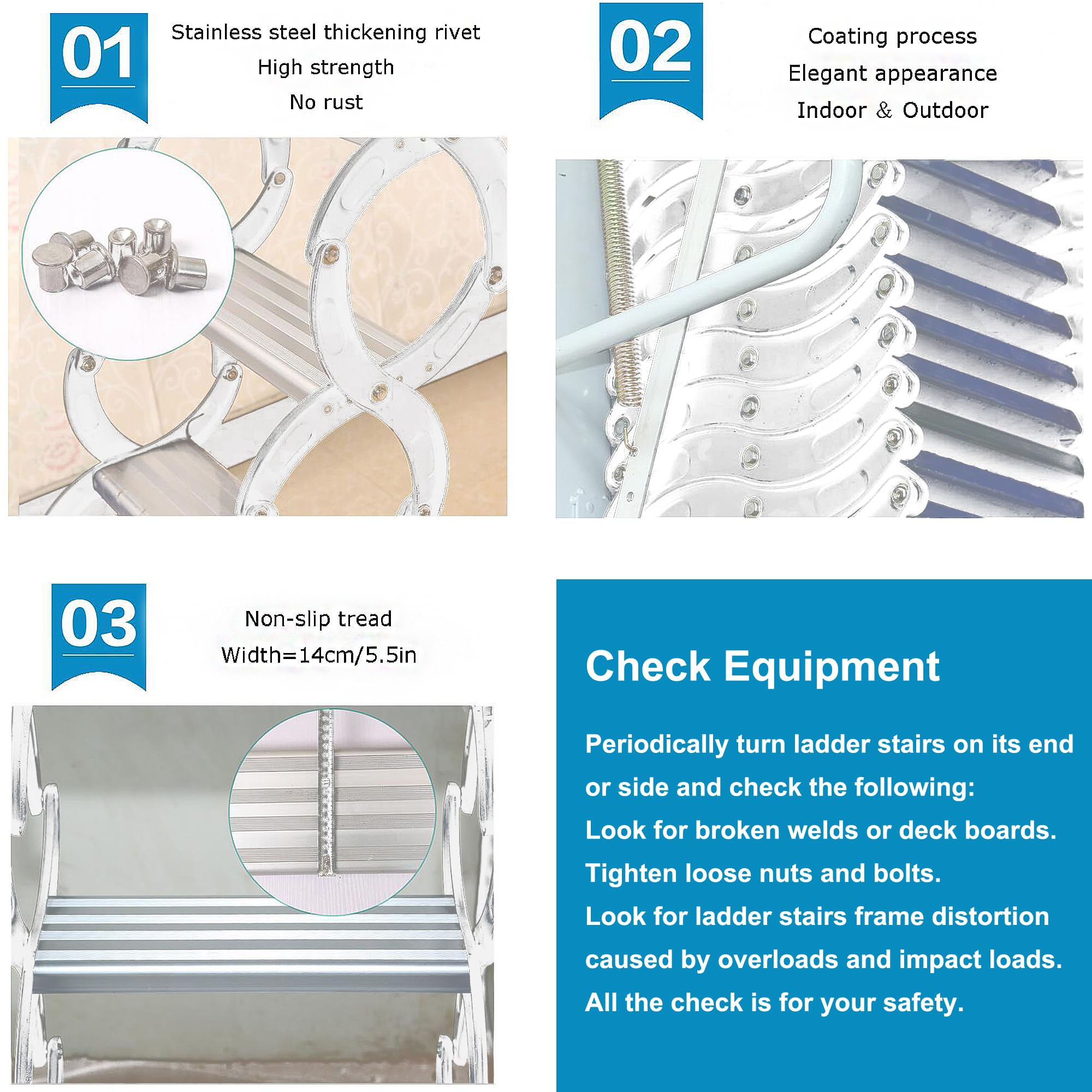 01

Stainless steel thickening rivet
High strength
No rust

02

Coating process
Elegant appearance
Indoor & Outdoor

03

Non-slip tread
Width=14cm/5.5in

Check Equipment

Periodically turn ladder stairs on its end or side and check the following:
Look for broken welds or deck boards.
Tighten loose nuts and bolts.
Look for ladder stairs frame distortion caused by overloads and impact loads.
All the check is for your safety.