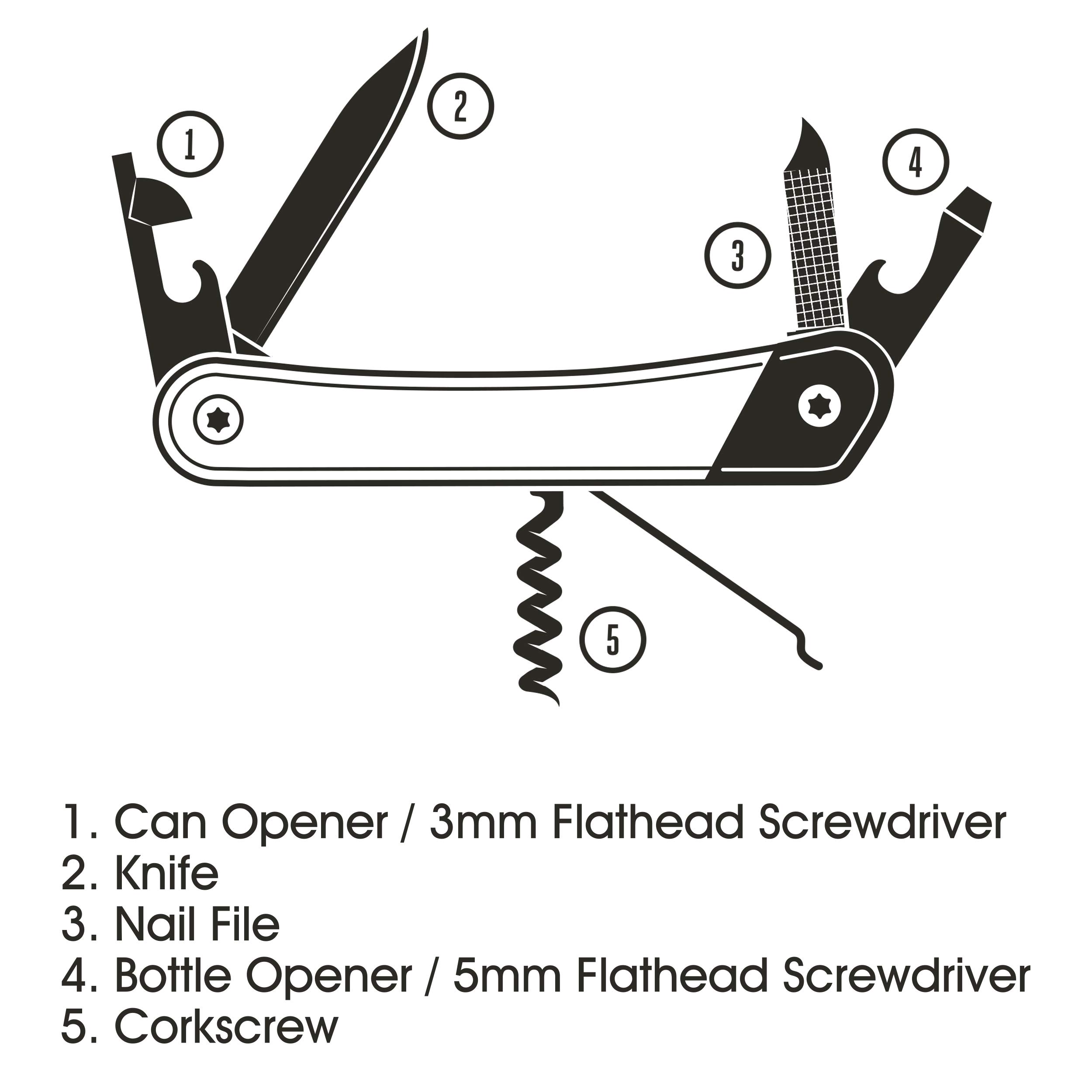 1

2

3

4

5

1. Can Opener / 3mm Flathead Screwdriver
2. Knife
3. Nail File
4. Bottle Opener / 5mm Flathead Screwdriver
5. Corkscrew