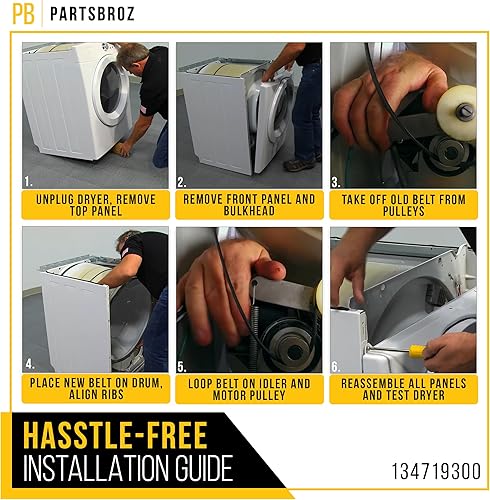 PB PARTSBROZ

1.
UNPLUG DRYER, REMOVE TOP PANEL

2.
REMOVE FRONT PANEL AND BULKHEAD

3.
TAKE OFF OLD BELT FROM PULLEYS

4.
PLACE NEW BELT ON DRUM, ALIGN RIBS

5.
LOOP BELT ON IDLER AND MOTOR PULLEY

6.
REASSEMBLE ALL PANELS AND TEST DRYER

HASSTLE-FREE
INSTALLATION GUIDE

134719300