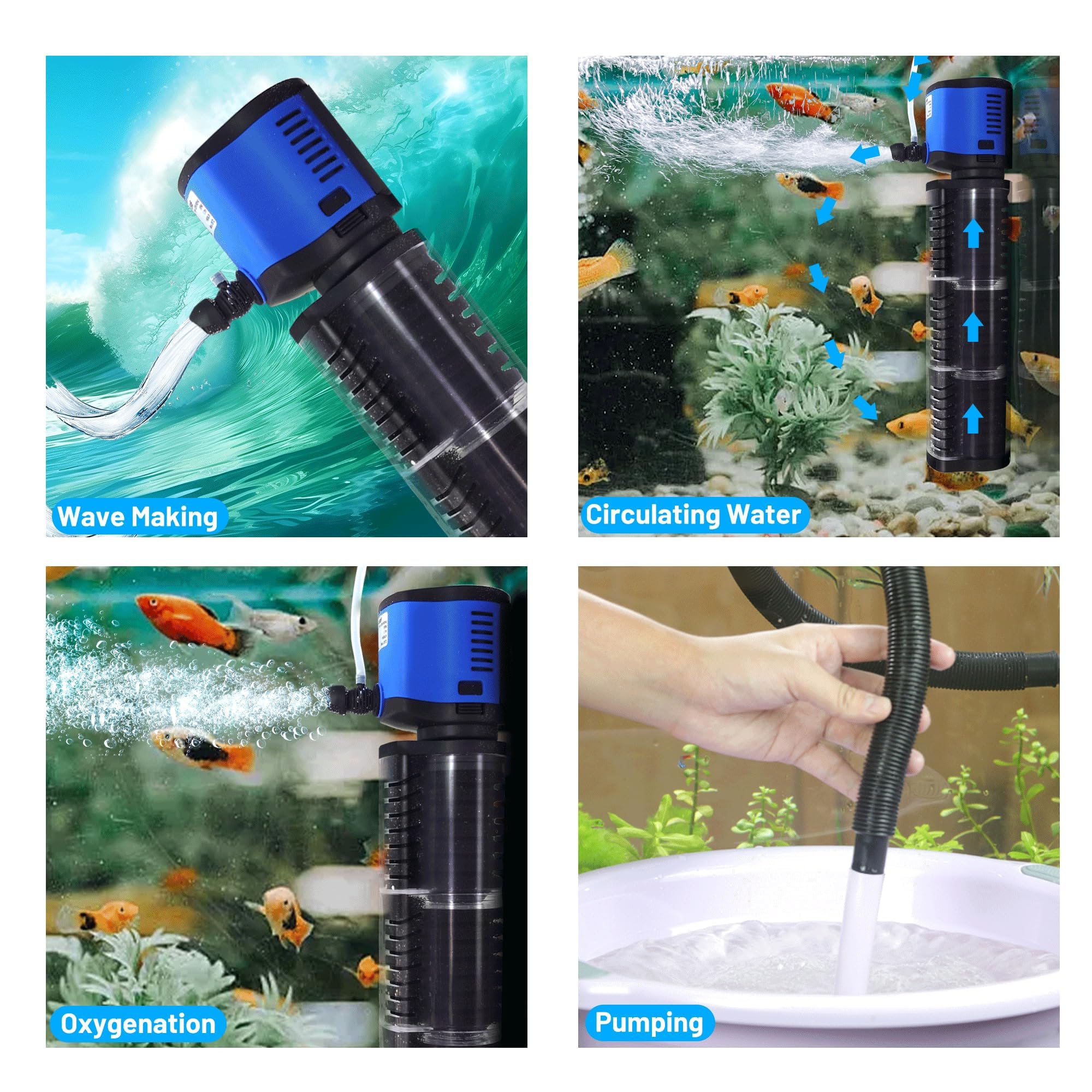 Wave Making

Circulating Water

Oxygenation

Pumping