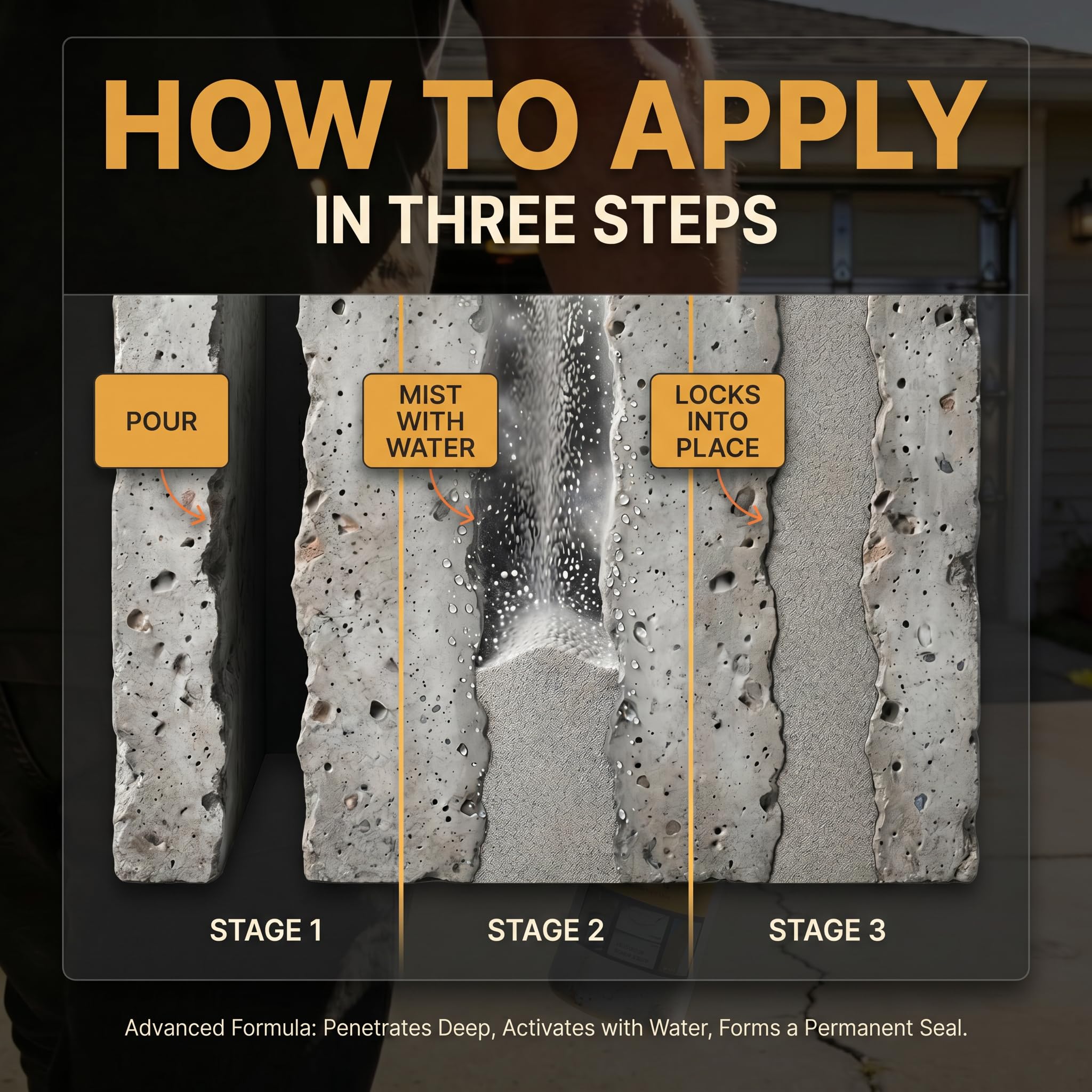 HOW TO APPLY
IN THREE STEPS

POUR

MIST WITH WATER

LOCKS INTO PLACE

STAGE 1

STAGE 2

STAGE 3

Advanced Formula: Penetrates Deep, Activates with Water, Forms a Permanent Seal.