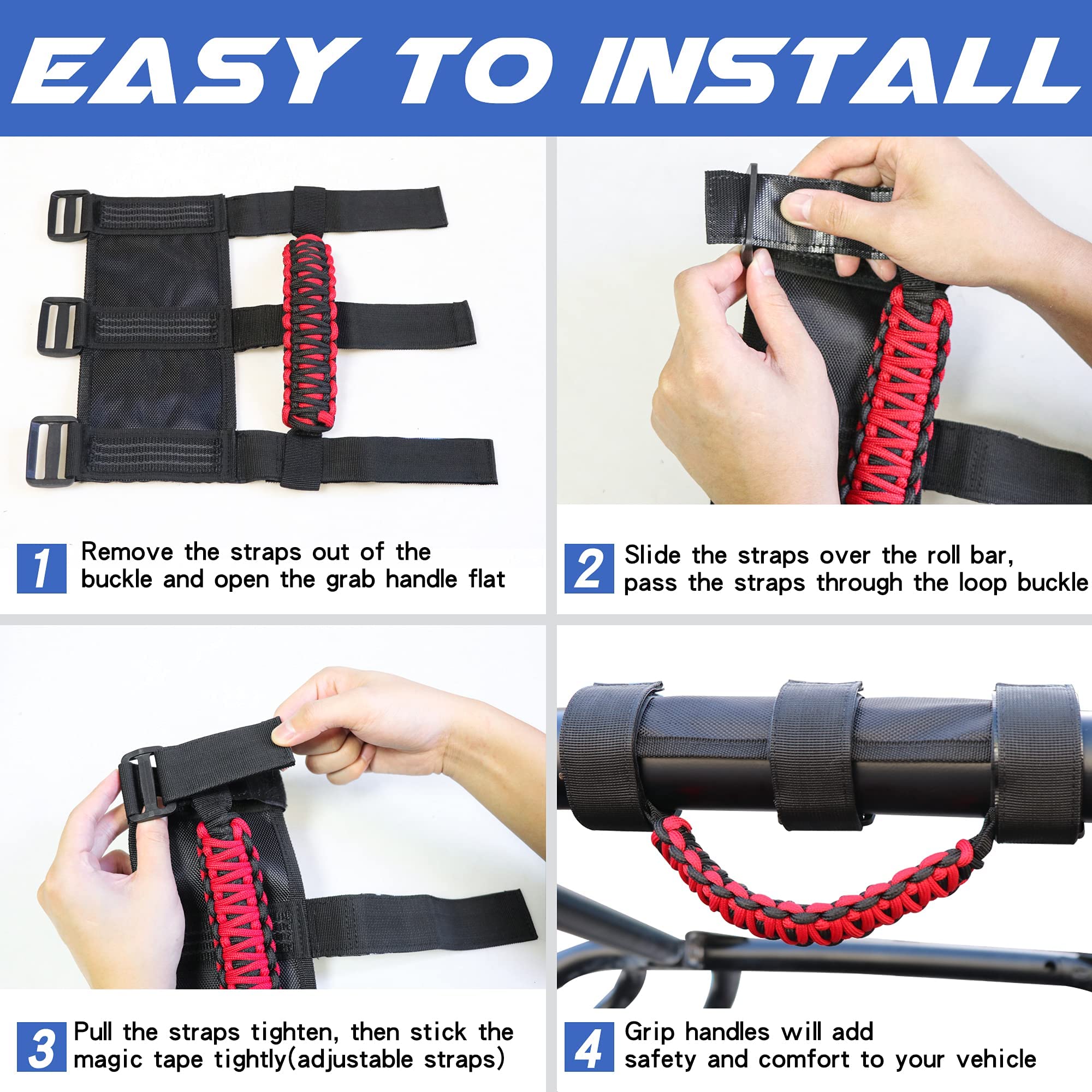 EASY TO INSTALL

1 Remove the straps out of the buckle and open the grab handle flat

2 Slide the straps over the roll bar, pass the straps through the loop buckle

3 Pull the straps tighten, then stick the magic tape tightly(adjustable straps)

4 Grip handles will add safety and comfort to your vehicle