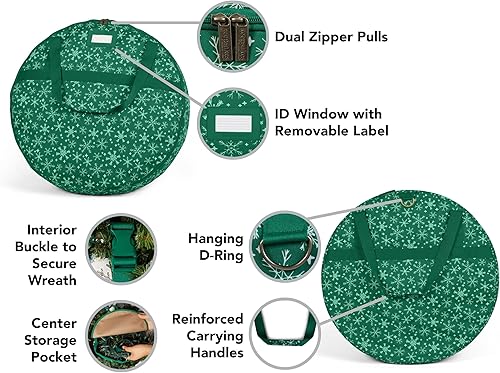 Dual Zipper Pulls

ID Window with Removable Label

Interior Buckle to Secure Wreath

Hanging D-Ring

Center Storage Pocket

Reinforced Carrying Handles