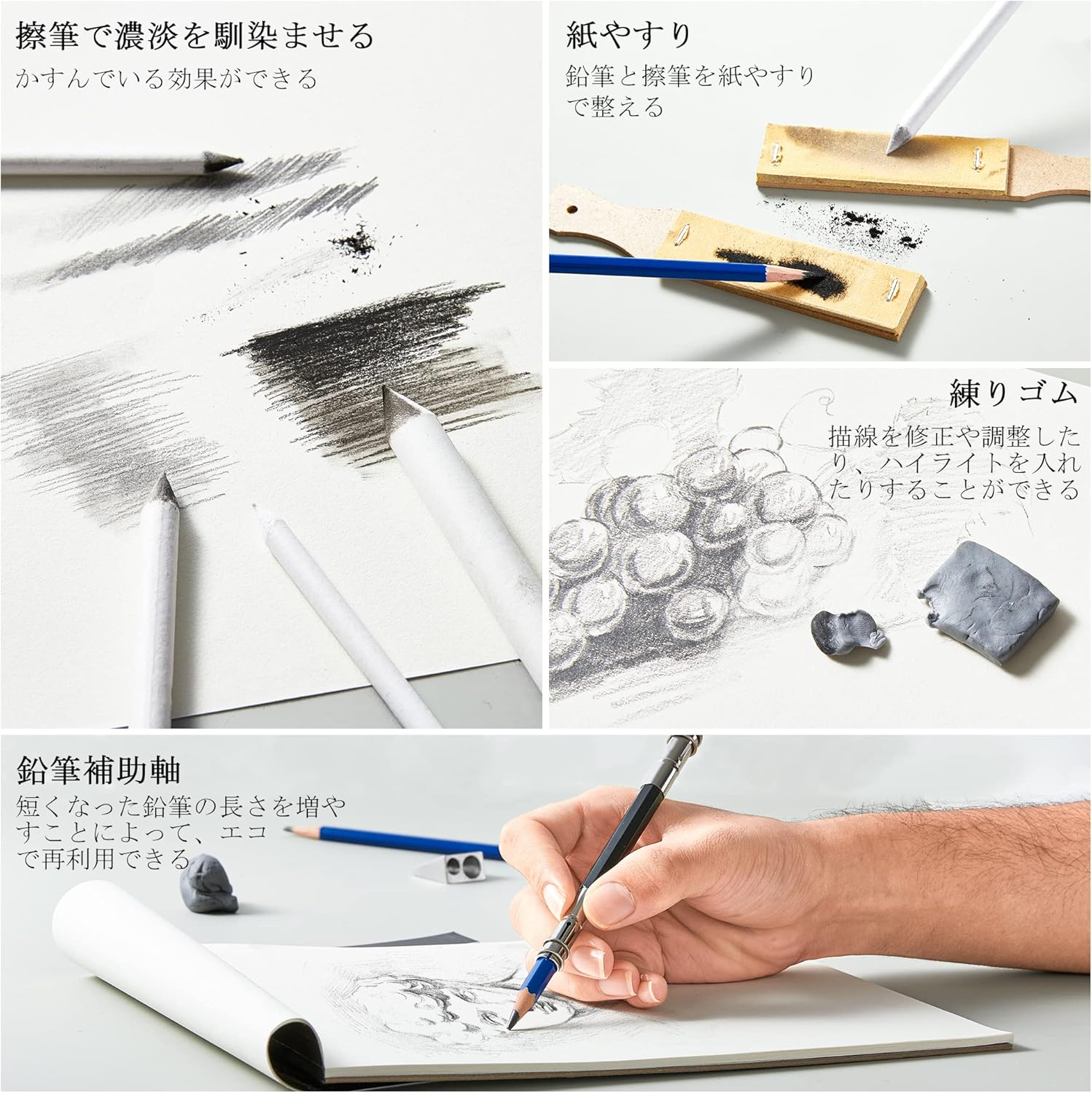 擦筆で濃淡を馴染ませる
かすんでいる効果ができる

紙やすり
鉛筆と擦筆を紙やすりで整える

練りゴム
描線を修正や調整したり、ハイライトを入れたりすることができる

鉛筆補助軸
短くなった鉛筆の長さを増やすことによって、エコで再利用できる