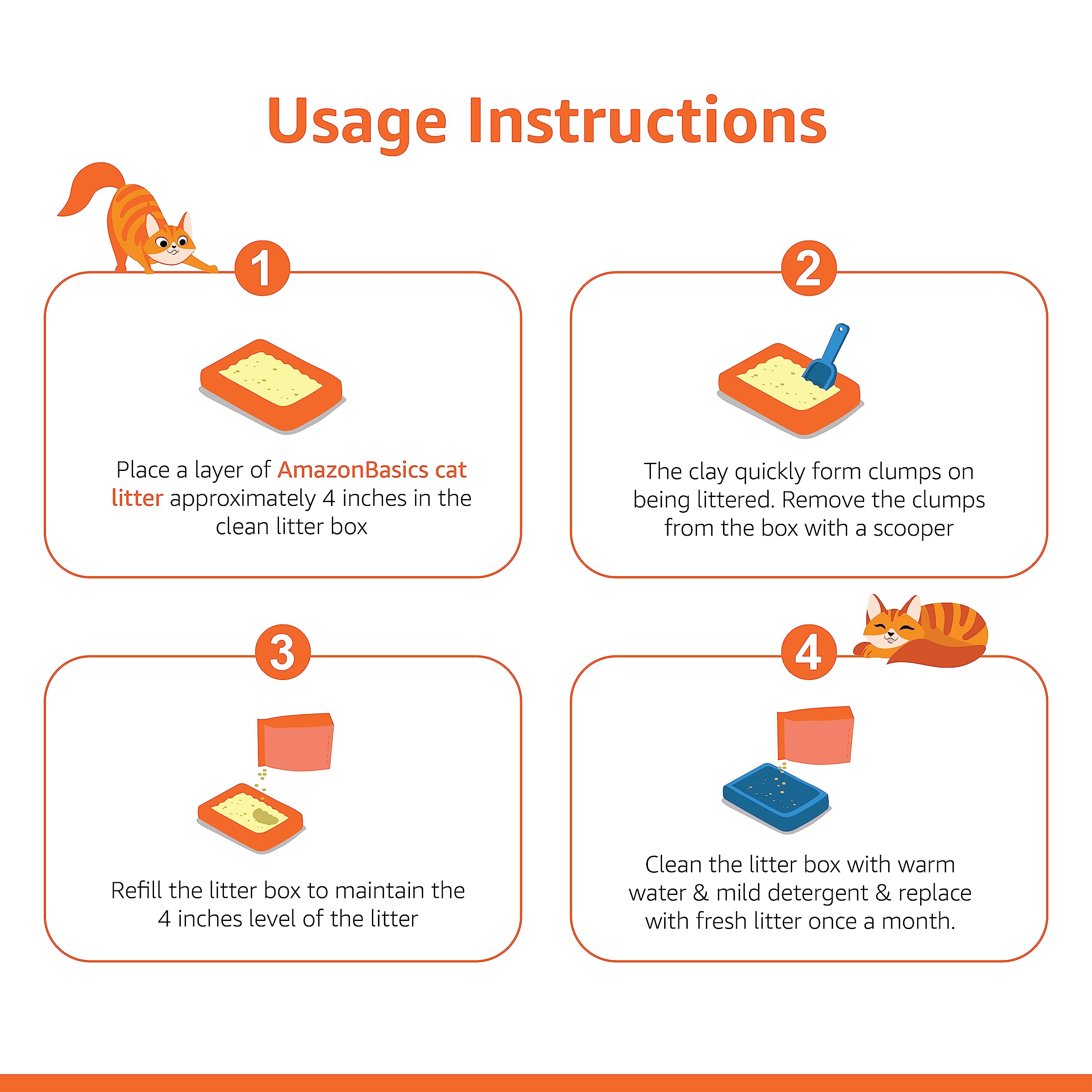 Usage Instructions

1

Place a layer of AmazonBasics cat litter approximately 4 inches in the clean litter box

2

The clay quickly form clumps on being littered. Remove the clumps from the box with a scooper

3

Refill the litter box to maintain the 4 inches level of the litter

4

Clean the litter box with warm water & mild detergent & replace with fresh litter once a month.