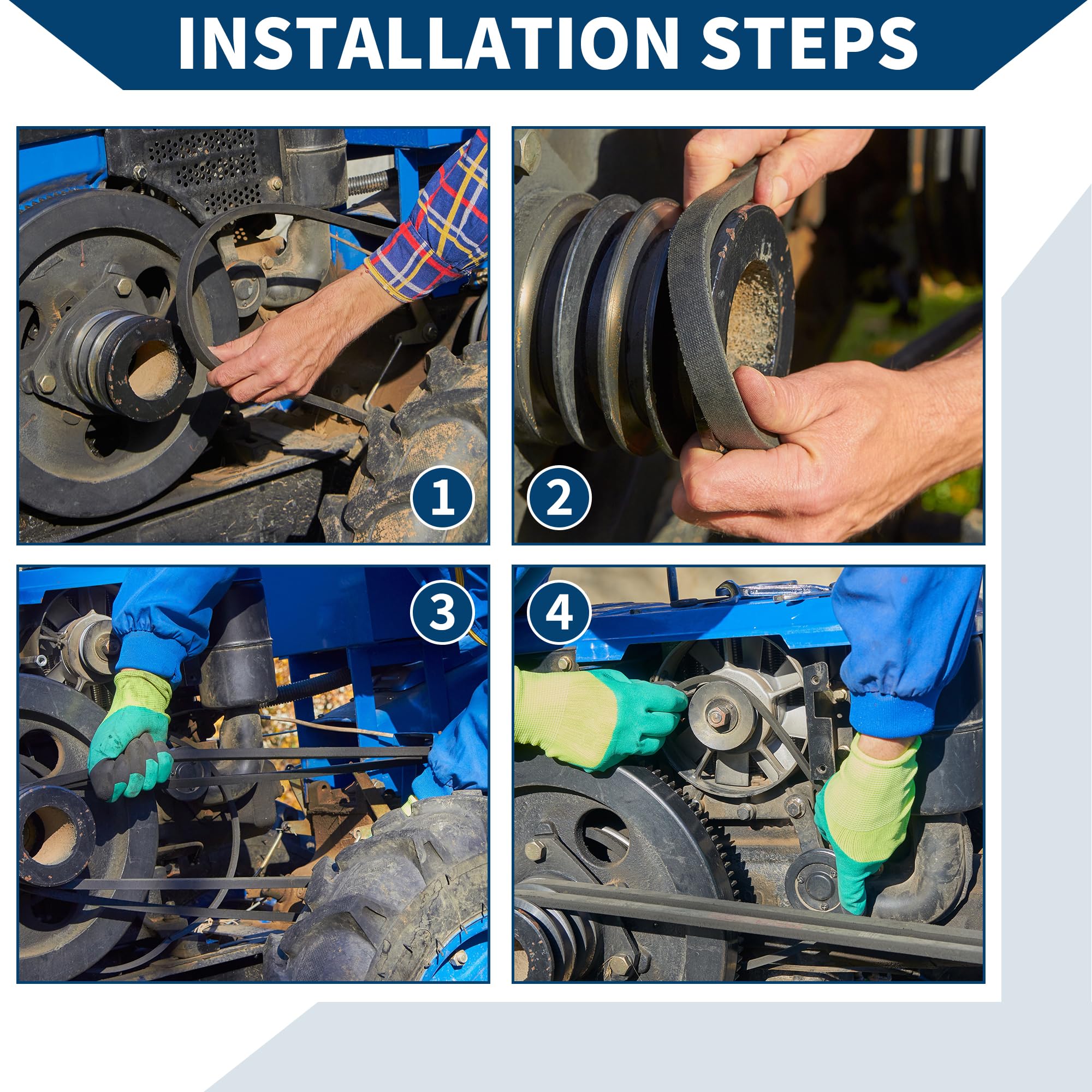 INSTALLATION STEPS

1

2

3

4