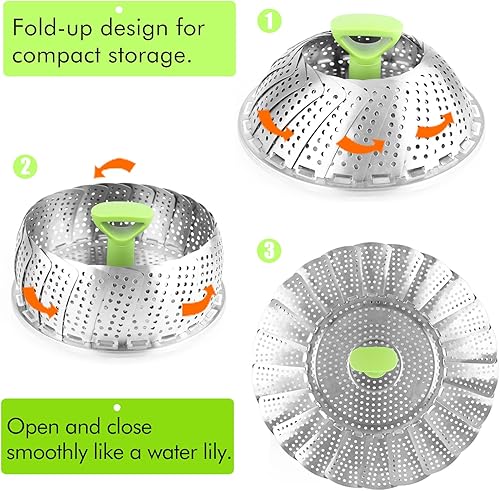 Fold-up design for compact storage.

1

2

3

Open and close smoothly like a water lily.