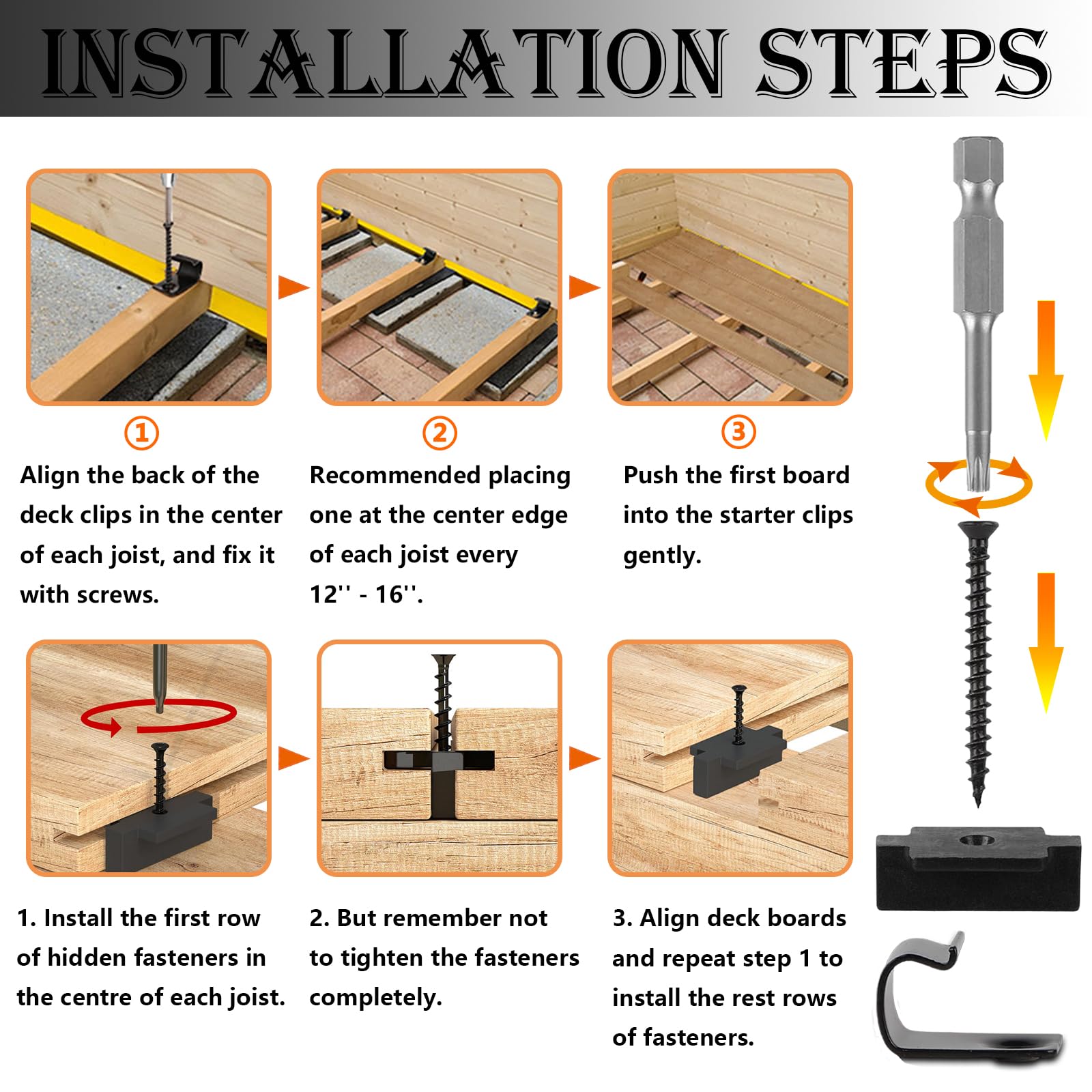 INSTALLATION STEPS

①
Align the back of the deck clips in the center of each joist, and fix it with screws.

②
Recommended placing one at the center edge of each joist every 12'' - 16''.

③
Push the first board into the starter clips gently.

1. Install the first row of hidden fasteners in the centre of each joist.

2. But remember not to tighten the fasteners completely.

3. Align deck boards and repeat step 1 to install the rest rows of fasteners.