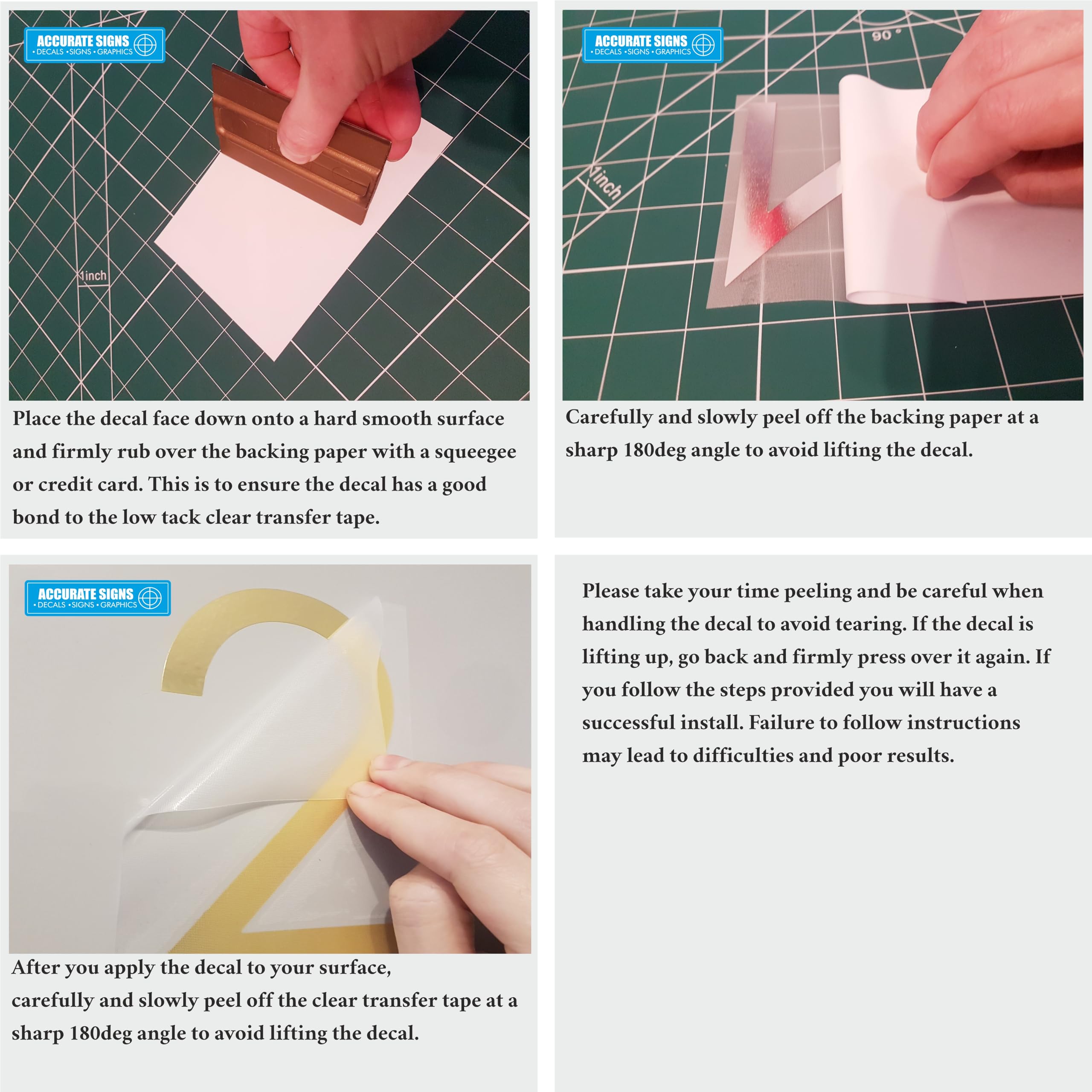 ACCURATE SIGNS
• DECALS • SIGNS • GRAPHICS

1inch

Place the decal face down onto a hard smooth surface and firmly rub over the backing paper with a squeegee or credit card. This is to ensure the decal has a good bond to the low tack clear transfer tape.

ACCURATE SIGNS
• DECALS • SIGNS • GRAPHICS

90 °

1inch

Carefully and slowly peel off the backing paper at a sharp 180deg angle to avoid lifting the decal.

ACCURATE SIGNS
• DECALS • SIGNS • GRAPHICS

After you apply the decal to your surface, carefully and slowly peel off the clear transfer tape at a sharp 180deg angle to avoid lifting the decal.

Please take your time peeling and be careful when handling the decal to avoid tearing. If the decal is lifting up, go back and firmly press over it again. If you follow the steps provided you will have a successful install. Failure to follow instructions may lead to difficulties and poor results.