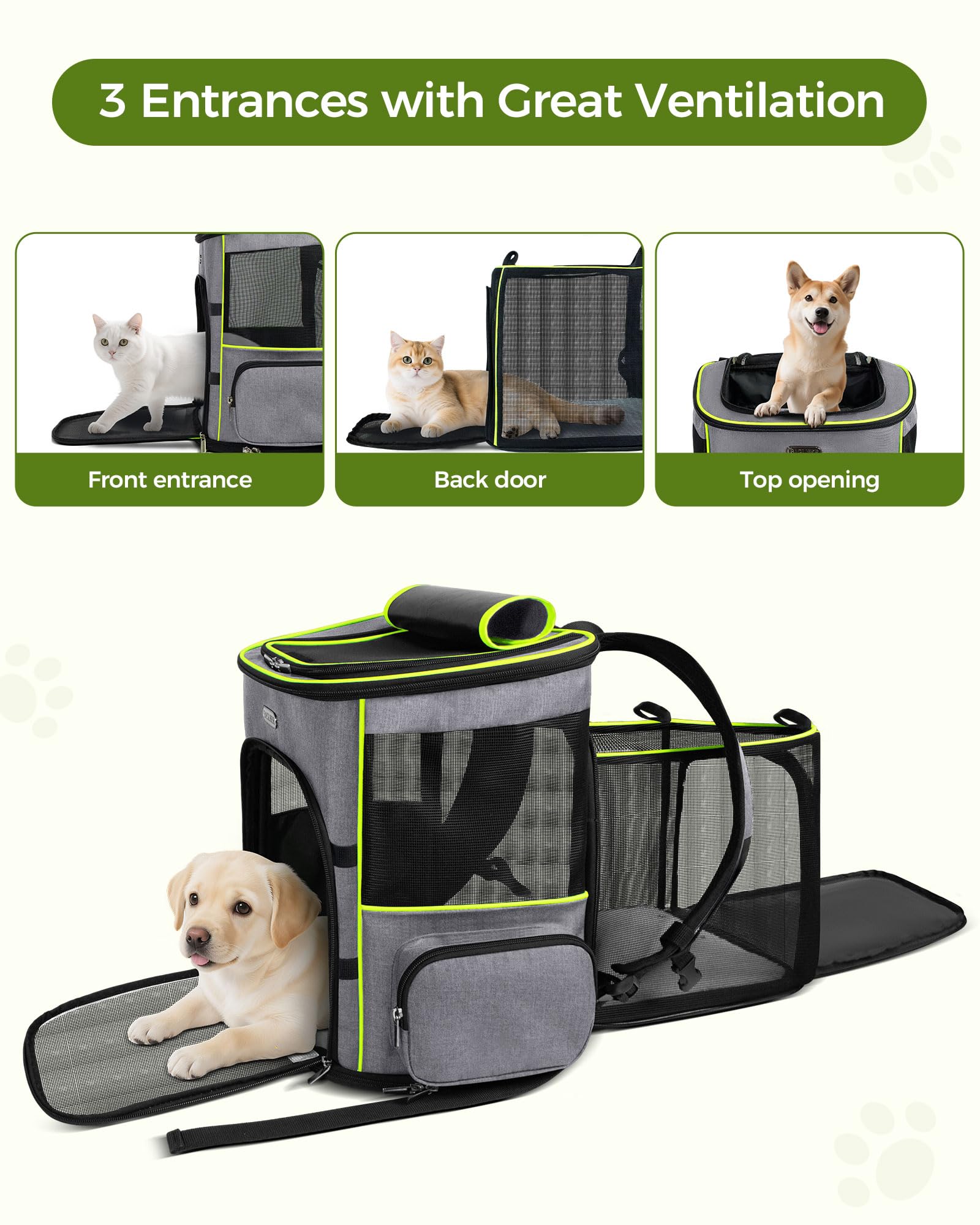 3 Entrances with Great Ventilation

Front entrance

Back door

Top opening