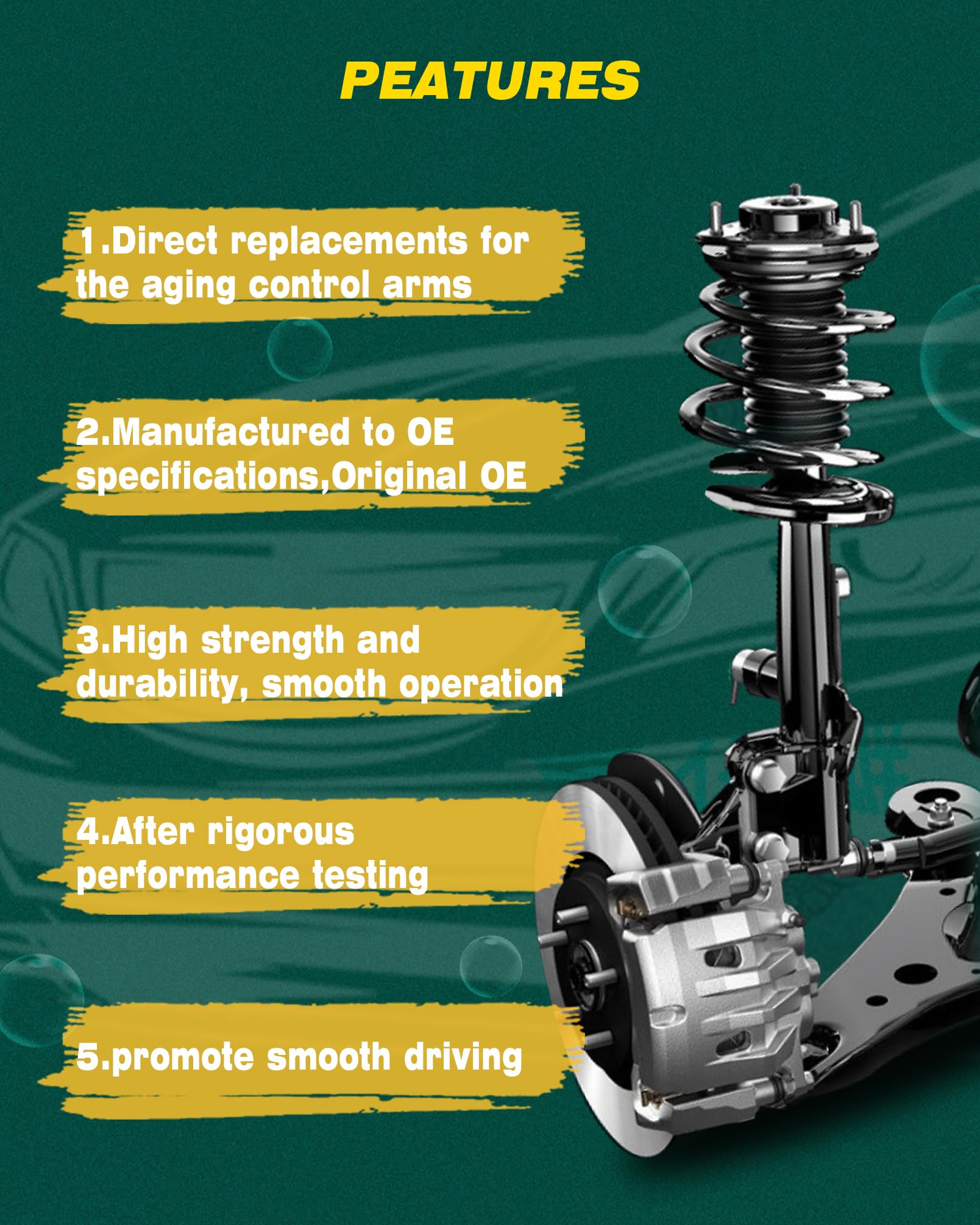 PEATURES

1.Direct replacements for the aging control arms

2.Manufactured to OE specifications,Original OE

3.High strength and durability, smooth operation

4.After rigorous performance testing

5.promote smooth driving