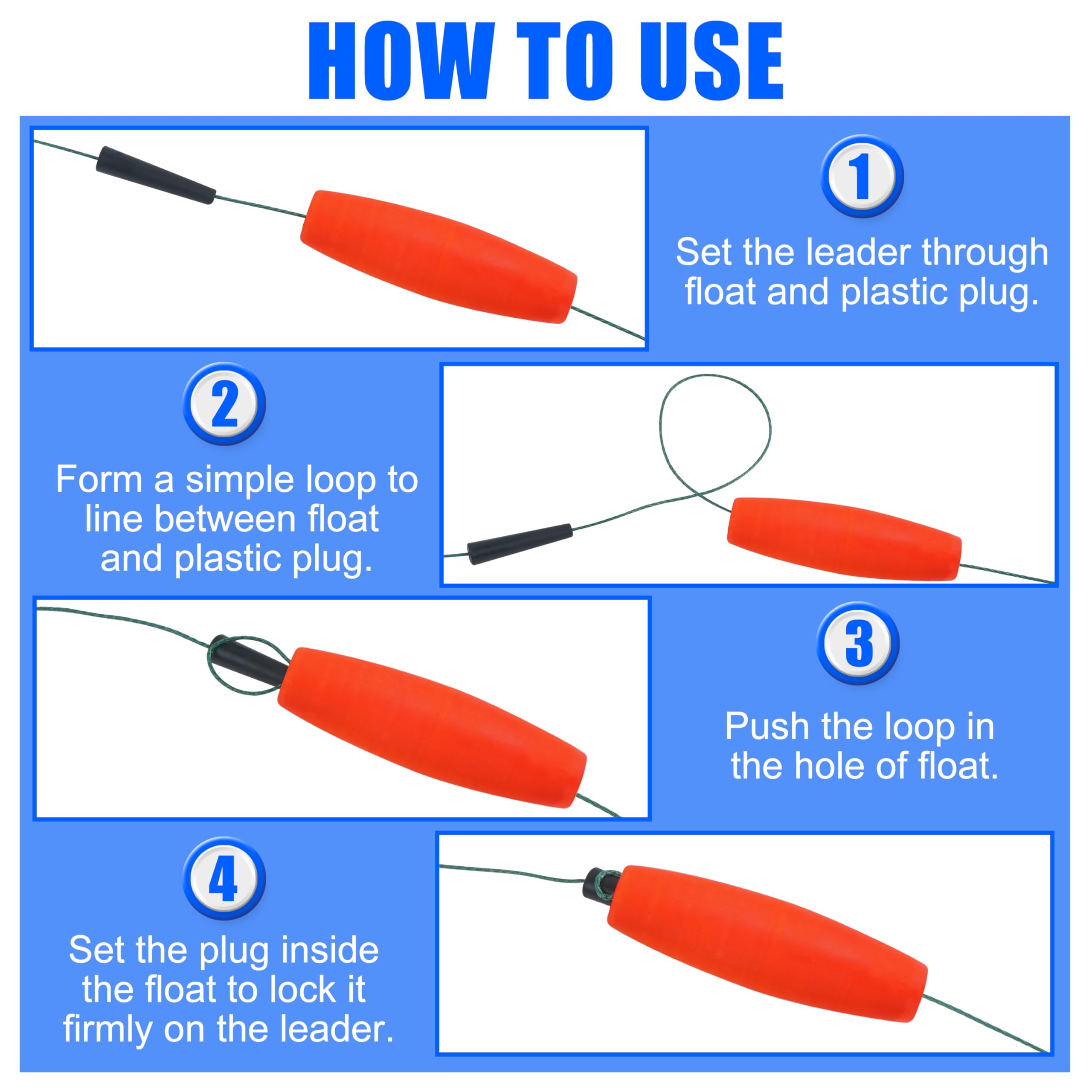 HOW TO USE

1

Set the leader through float and plastic plug.

2

Form a simple loop to line between float and plastic plug.

3

Push the loop in the hole of float.

4

Set the plug inside the float to lock it firmly on the leader.