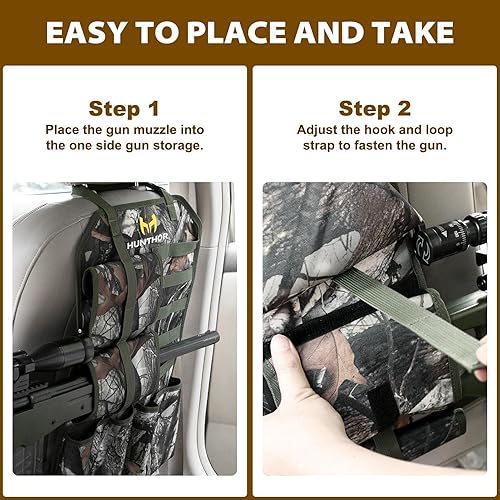 EASY TO PLACE AND TAKE

Step 1
Place the gun muzzle into the one side gun storage.

HUNTHOR

Step 2
Adjust the hook and loop strap to fasten the gun.