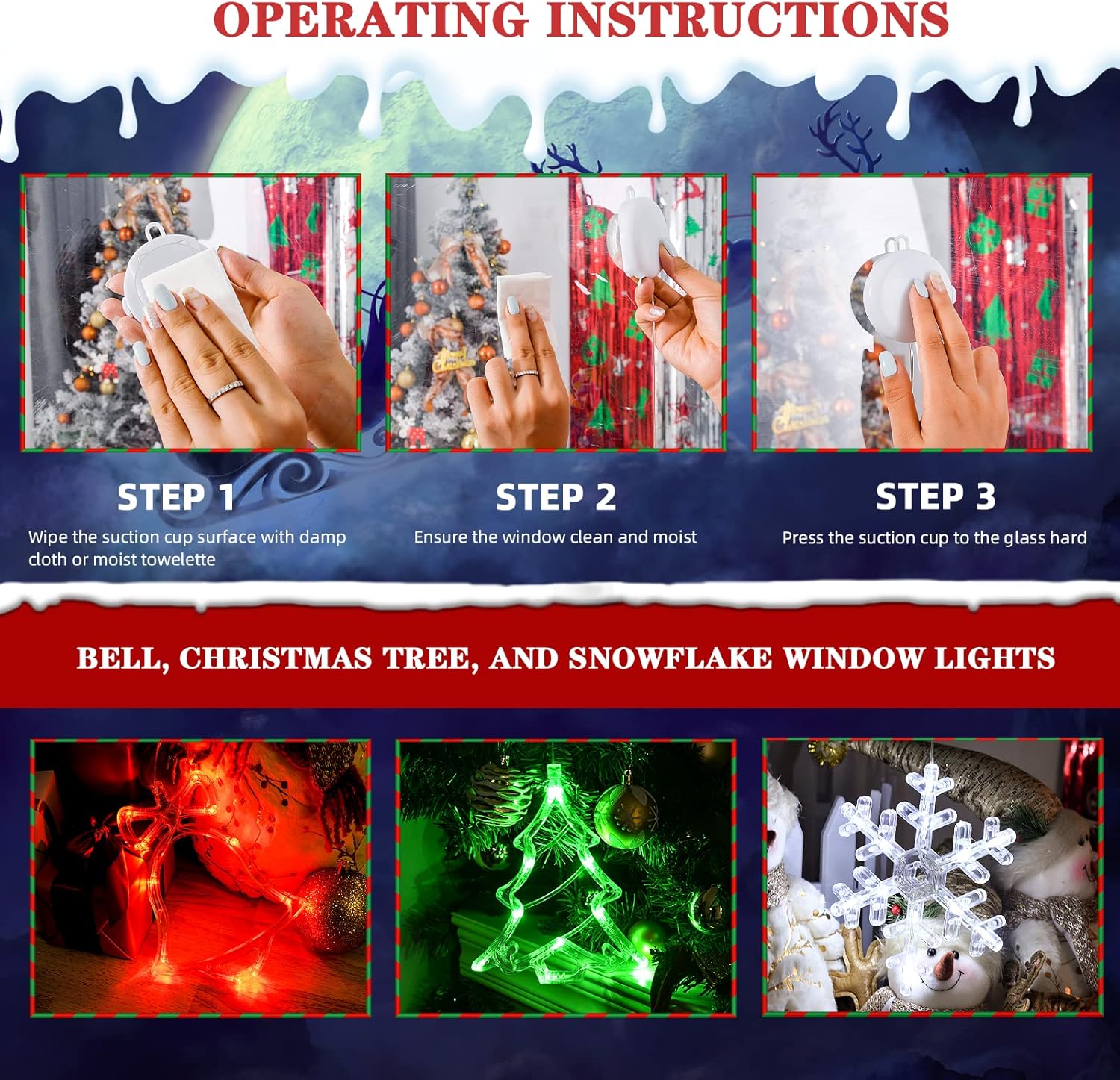 OPERATING INSTRUCTIONS

STEP 1
Wipe the suction cup surface with damp cloth or moist towelette

STEP 2
Ensure the window clean and moist

STEP 3
Press the suction cup to the glass hard

BELL, CHRISTMAS TREE, AND SNOWFLAKE WINDOW LIGHTS