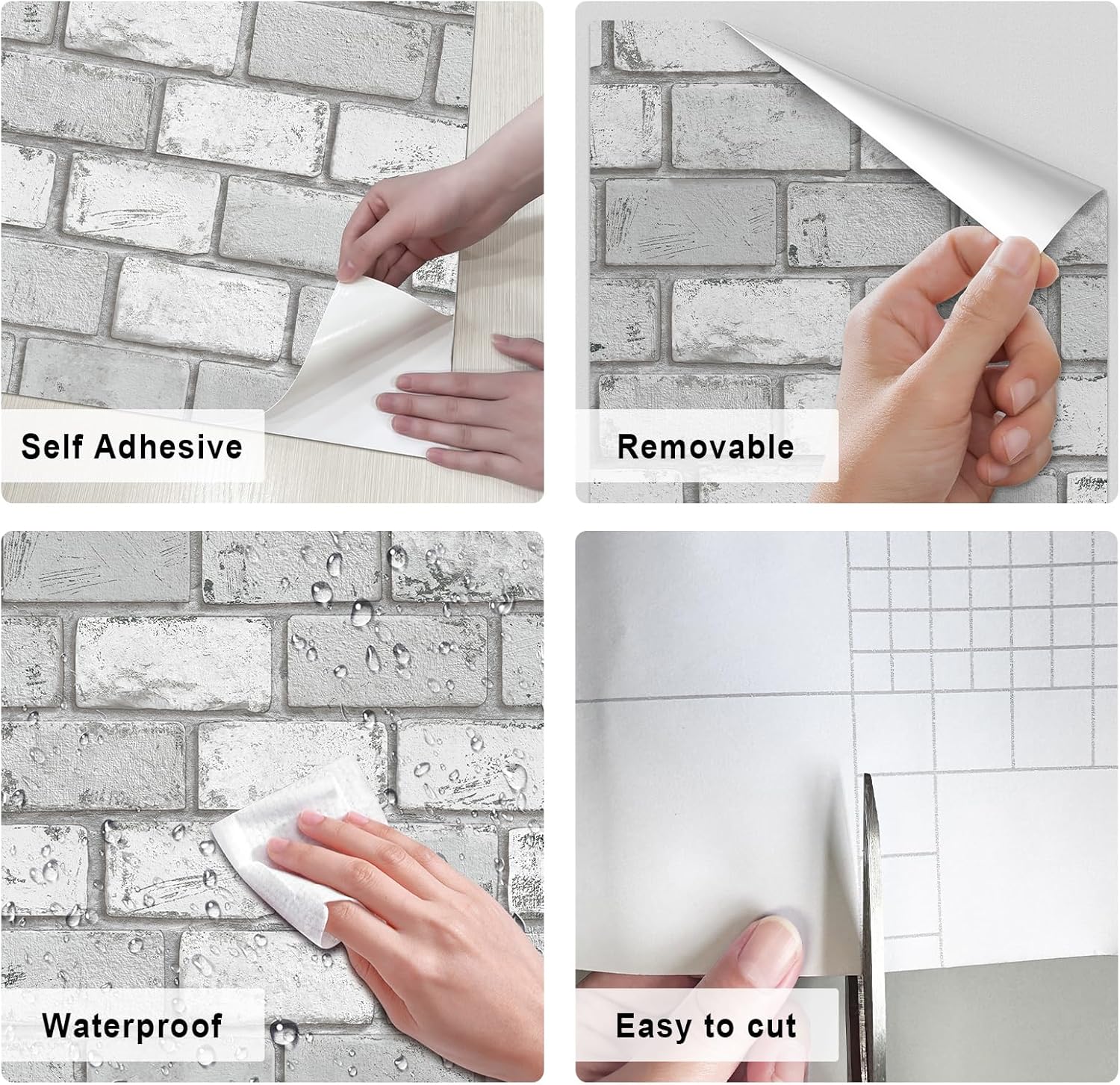 Self Adhesive

Removable

Waterproof

Easy to cut