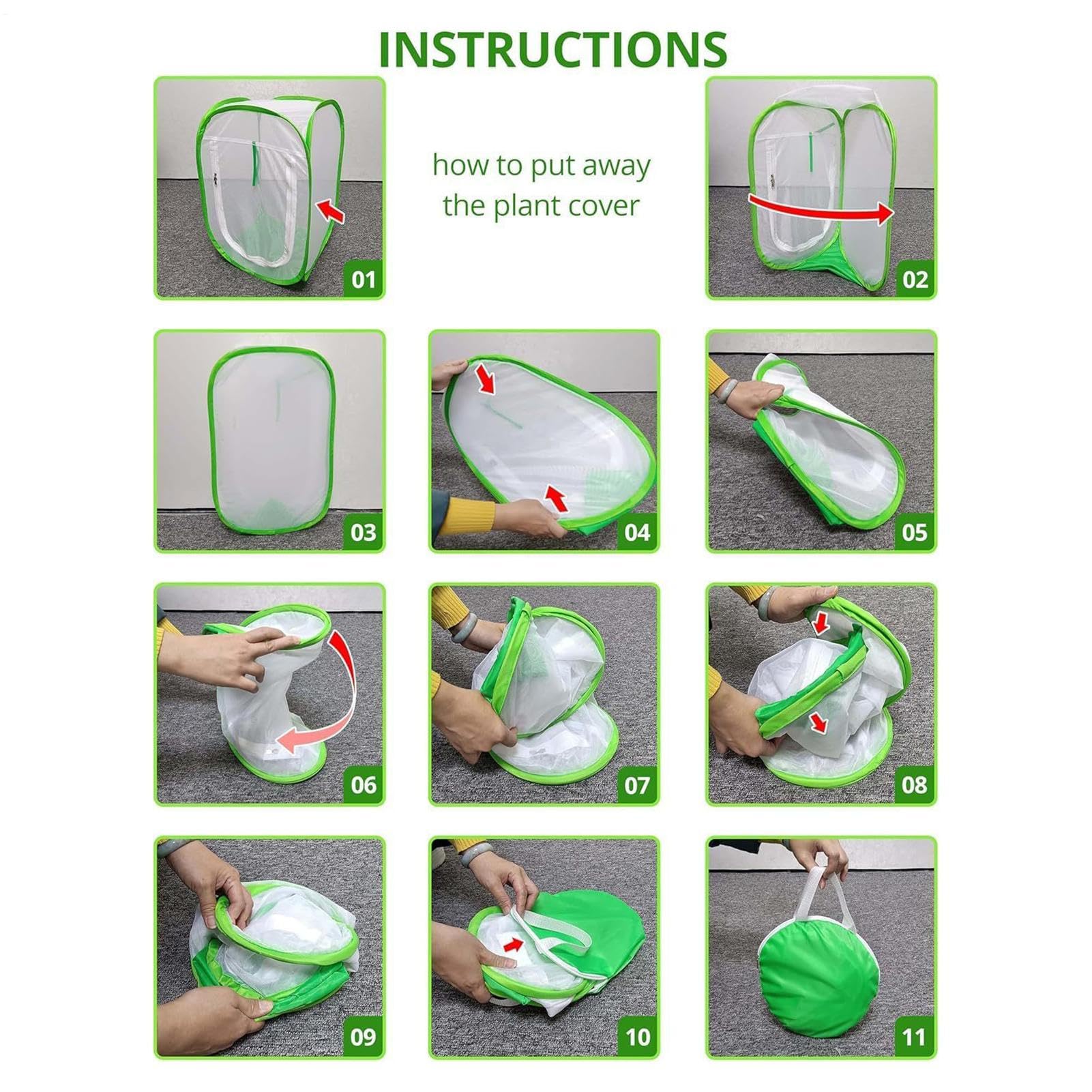 INSTRUCTIONS

01

how to put away the plant cover

02

03

04

05

06

07

08

09

10

11