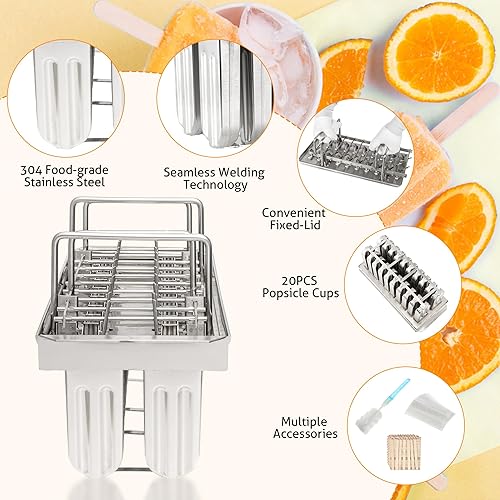 304 Food-grade Stainless Steel

Seamless Welding Technology

Convenient Fixed-Lid

20PCS Popsicle Cups

Multiple Accessories