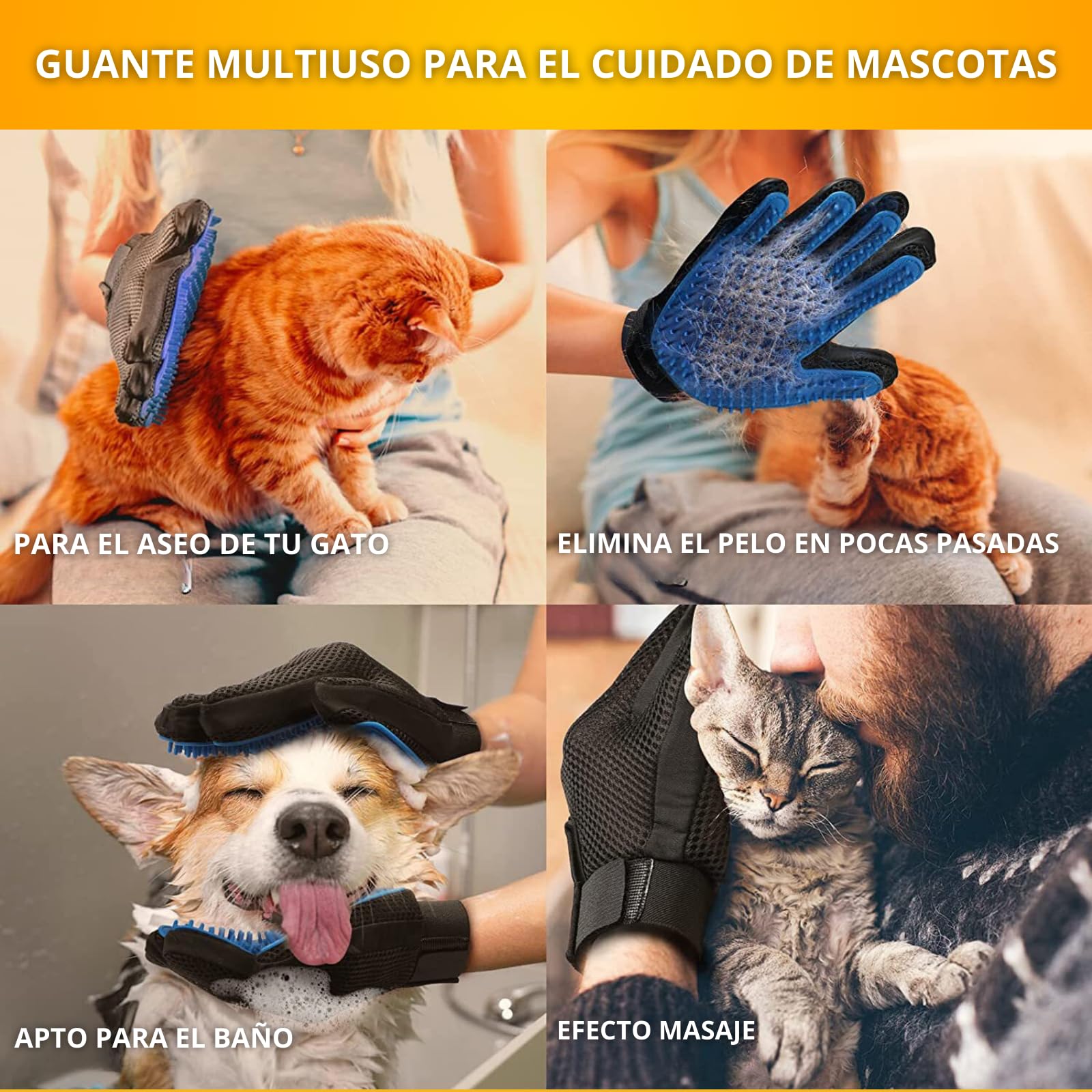 GUANTE MULTIUSO PARA EL CUIDADO DE MASCOTAS

PARA EL ASEO DE TU GATO

ELIMINA EL PELO EN POCAS PASADAS

APTO PARA EL BAÑO

EFECTO MASAJE