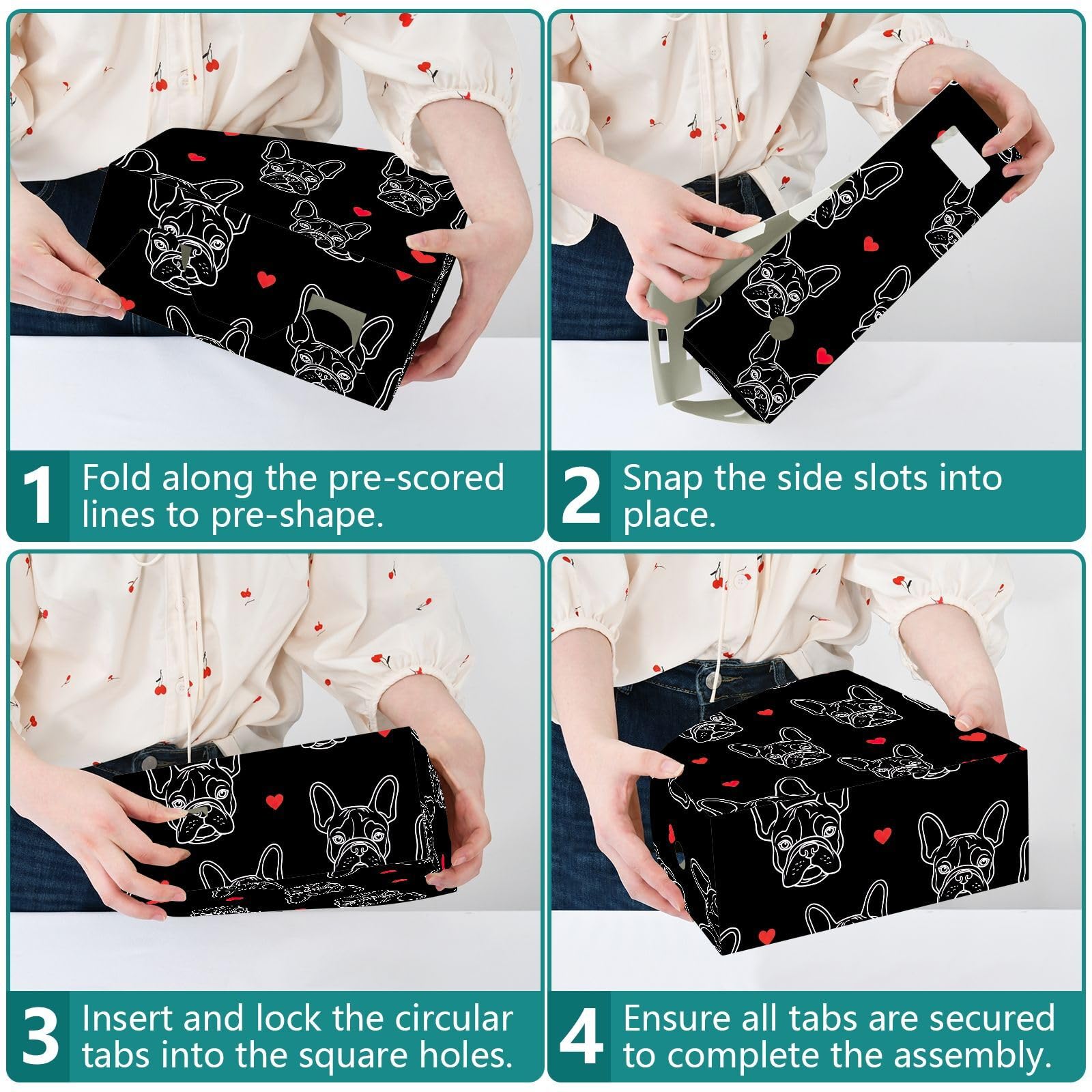 1 Fold along the pre-scored lines to pre-shape.

2 Snap the side slots into place.

3 Insert and lock the circular tabs into the square holes.

4 Ensure all tabs are secured to complete the assembly.