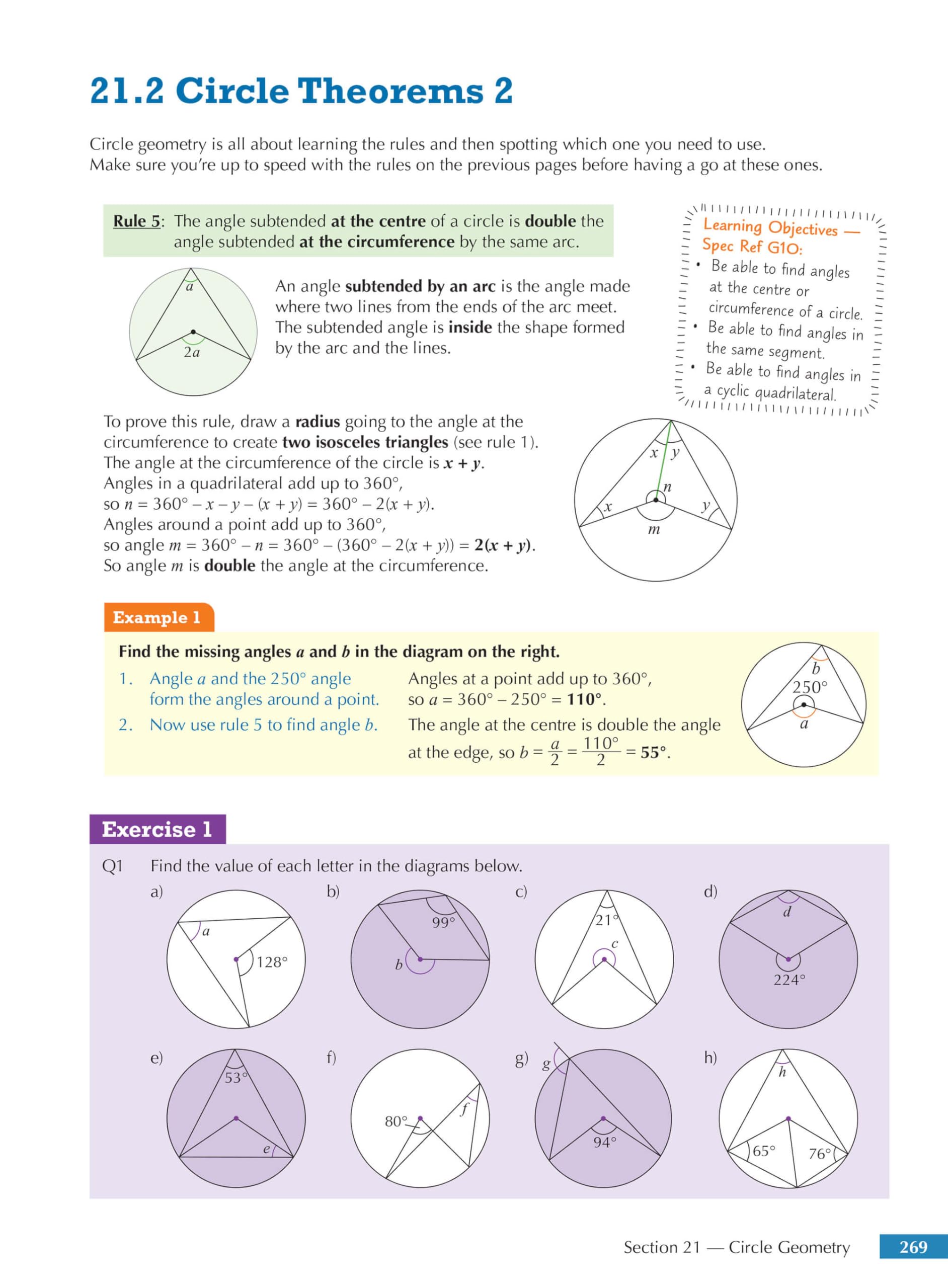 21.2 Circle Theorems 2

Circle geometry is all about learning the rules and then spotting which one you need to use. Make sure you're up to speed with the rules on the previous pages before having a go at these ones.

Rule 5: The angle subtended at the centre of a circle is double the angle subtended at the circumference by the same arc.

Learning Objectives — Spec Ref G10:
• Be able to find angles at the centre or circumference of a circle.
• Be able to find angles in the same segment.
• Be able to find angles in a cyclic quadrilateral.

$a$

$2a$

An angle subtended by an arc is the angle made where two lines from the ends of the arc meet. The subtended angle is inside the shape formed by the arc and the lines.

To prove this rule, draw a radius going to the angle at the circumference to create two isosceles triangles (see rule 1). The angle at the circumference of the circle is $x + y$. Angles in a quadrilateral add up to 360°, so $n = 360° - x - y - (x + y) = 360° - 2(x + y)$. Angles around a point add up to 360°, so angle $m = 360° - n = 360° - (360° - 2(x + y)) = 2(x + y)$. So angle $m$ is double the angle at the circumference.

$x$ $y$ $n$ $x$ $y$ $m$

Example 1

Find the missing angles $a$ and $b$ in the diagram on the right.

1. Angle $a$ and the 250° angle form the angles around a point.
Angles at a point add up to 360°, so $a = 360° - 250° = 110°$.

2. Now use rule 5 to find angle $b$.
The angle at the centre is double the angle at the edge, so $b = \frac{a}{2} = \frac{110°}{2} = 55°$.

$b$ 250° $a$

Exercise 1

Q1 Find the value of each letter in the diagrams below.

a) $a$ 128°
b) 99° $b$
c) 21° $c$
d) $d$ 224°
e) 53° $e$
f) 80° $f$
g) $g$ 94°
h) $h$ 65° 76°

Section 21 — Circle Geometry 269