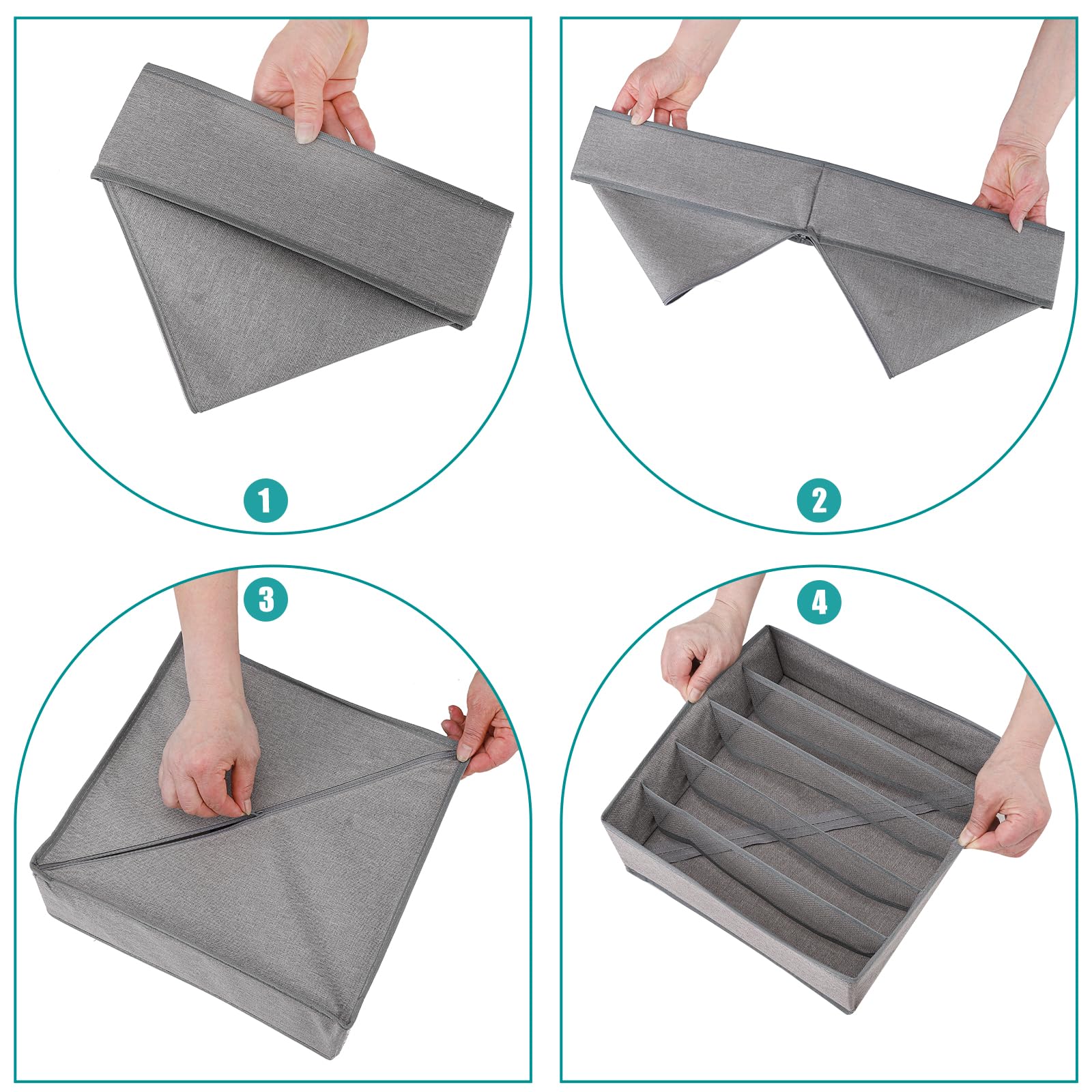 1

2

3

4