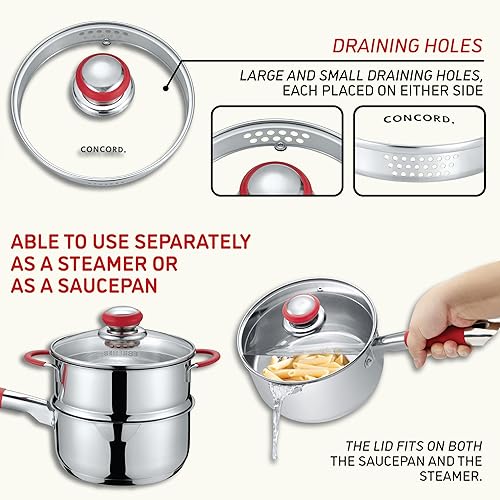 DRAINING HOLES

LARGE AND SMALL DRAINING HOLES, EACH PLACED ON EITHER SIDE

CONCORD.

CONCORD.

ABLE TO USE SEPARATELY AS A STEAMER OR AS A SAUCEPAN

THE LID FITS ON BOTH THE SAUCEPAN AND THE STEAMER.